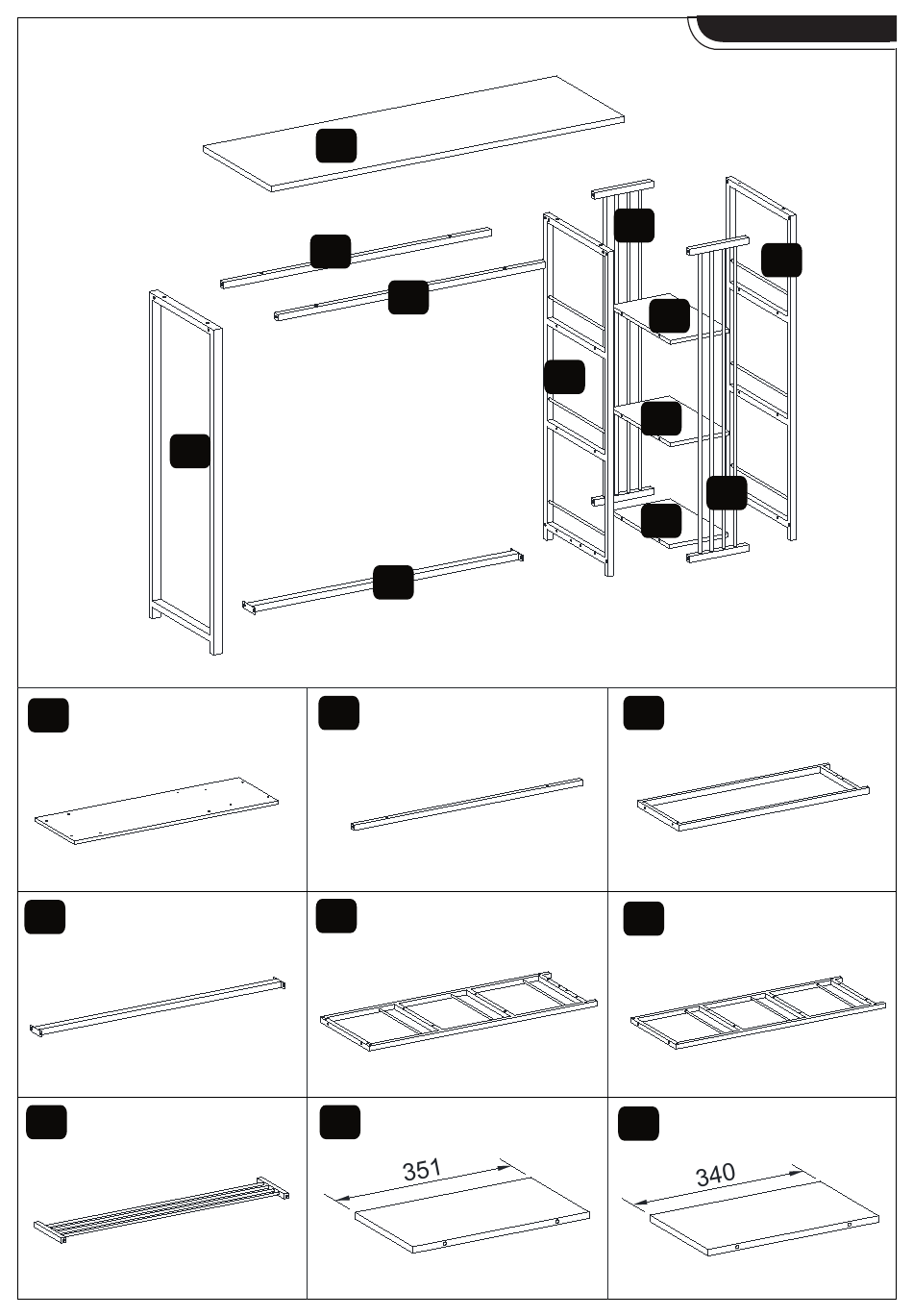 351

340