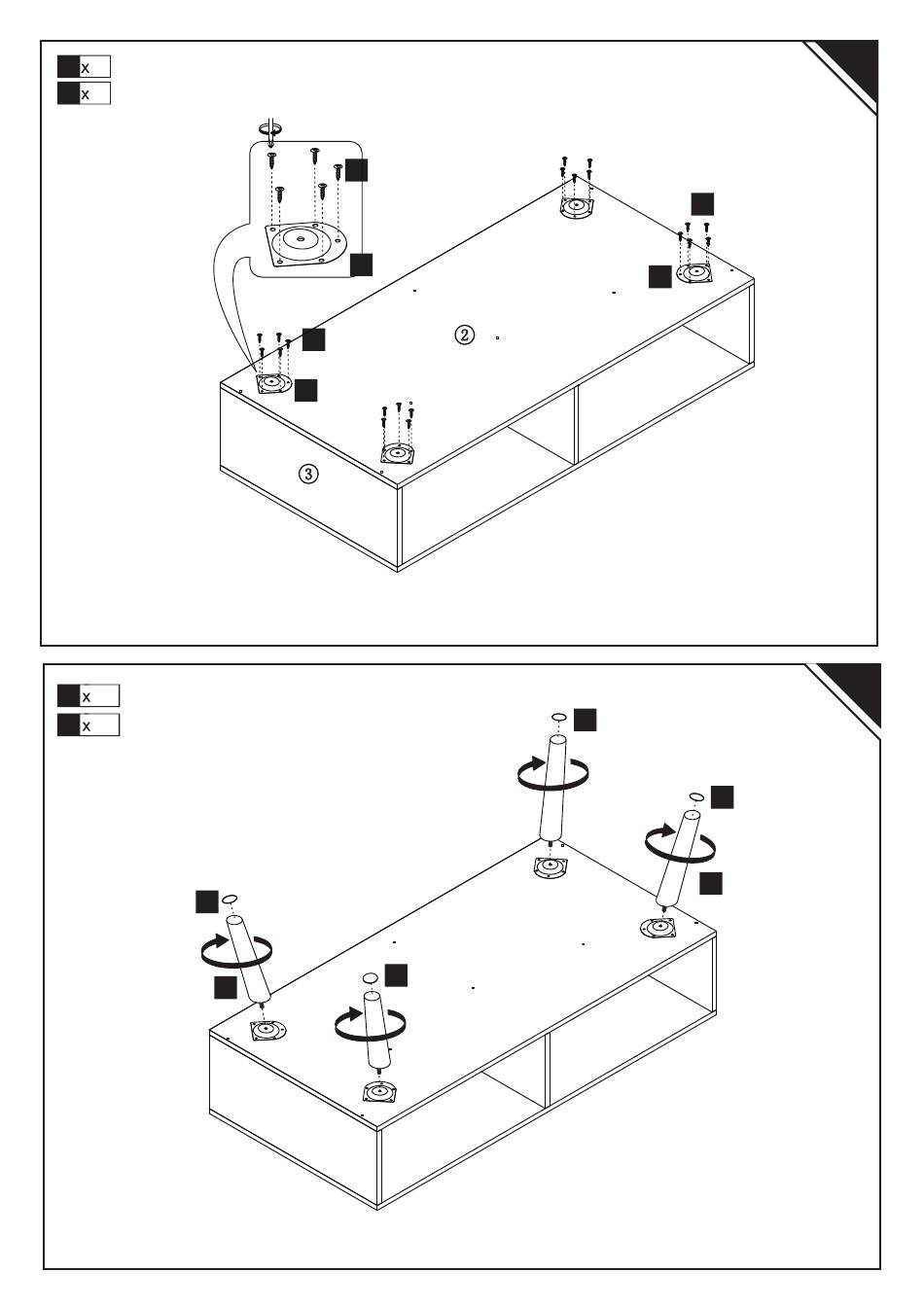 x
x

②

③

x
x