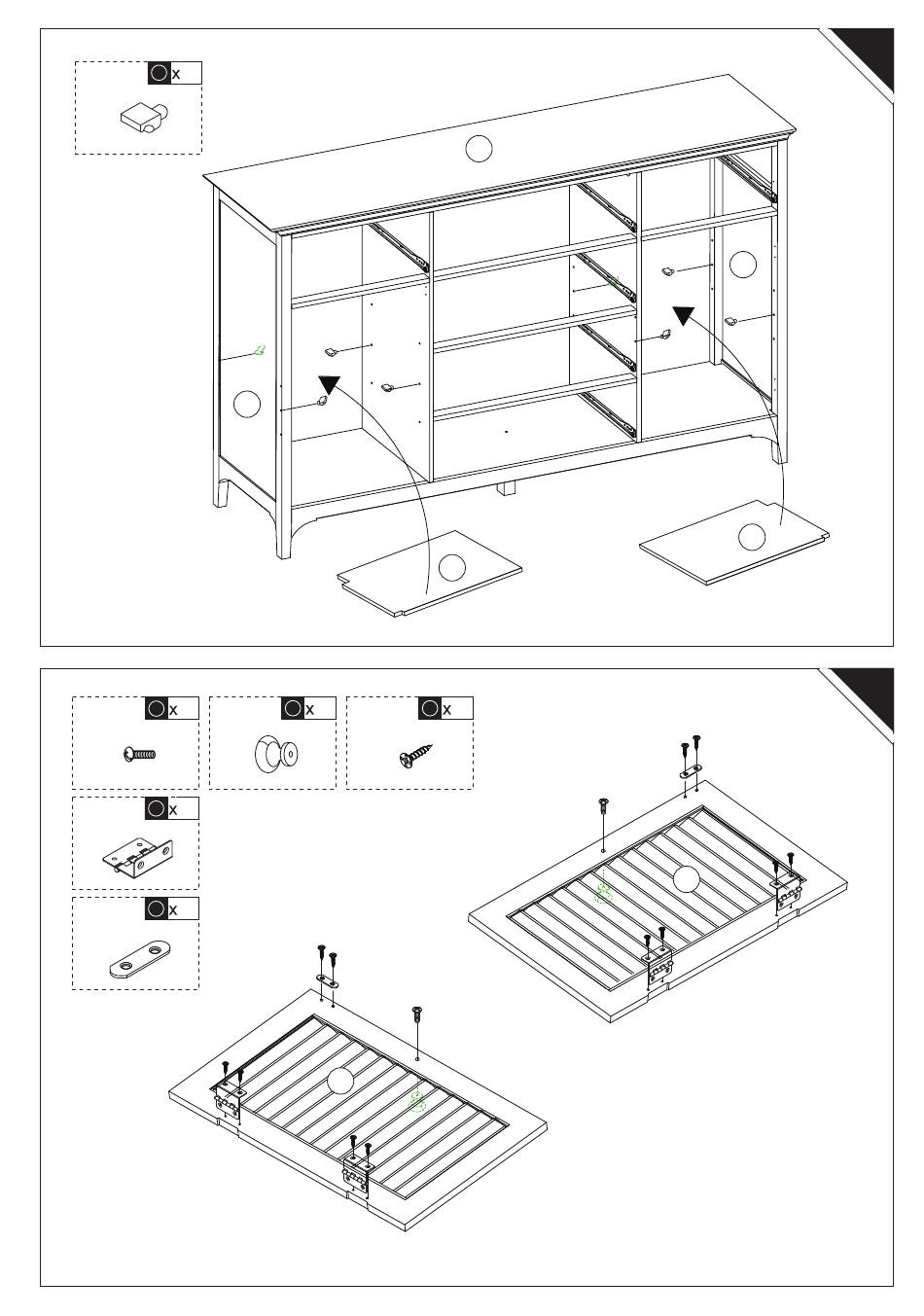 x

x x x

x

x