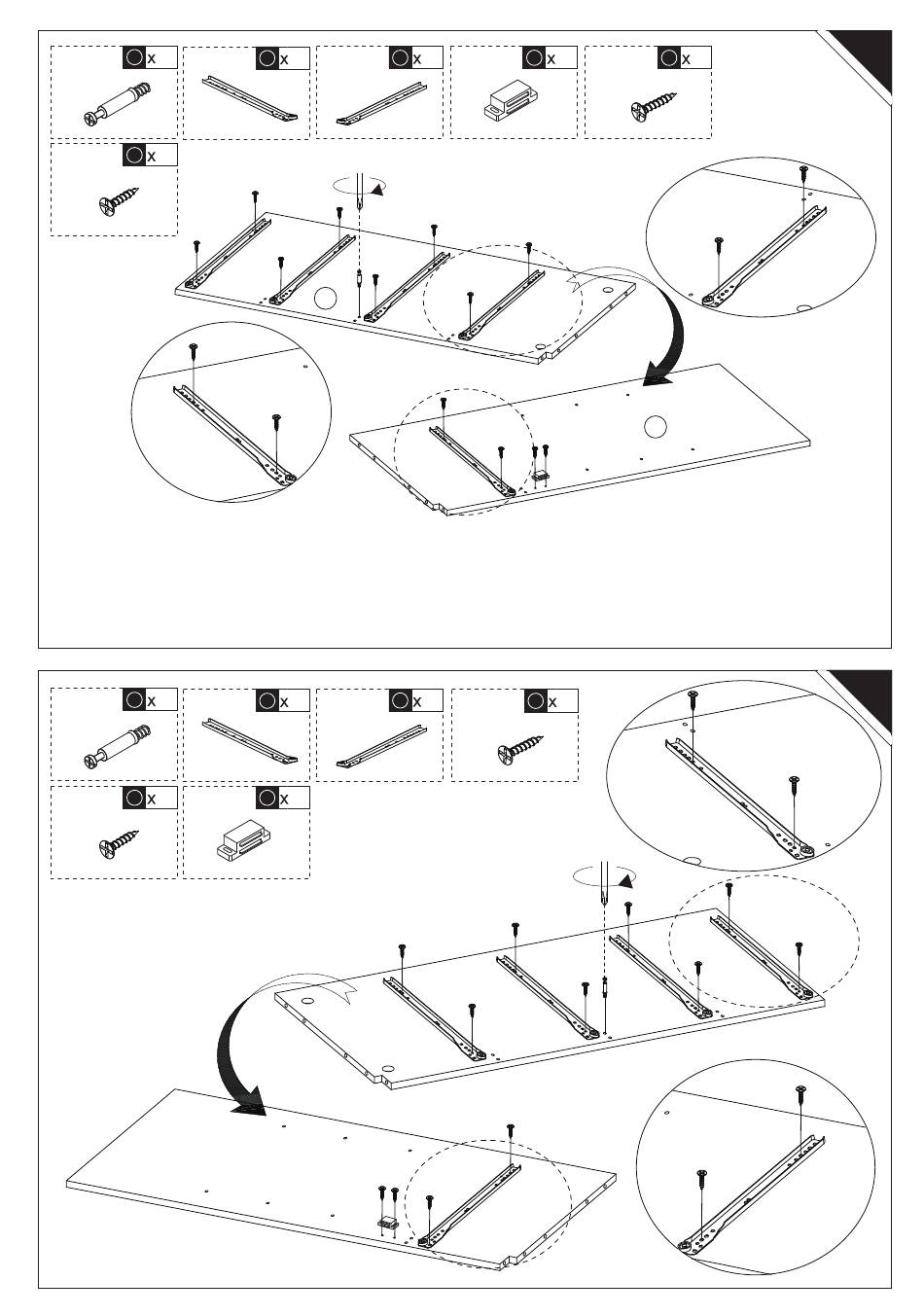 x
x
x
x
x
x

x
x
x
x
x
x