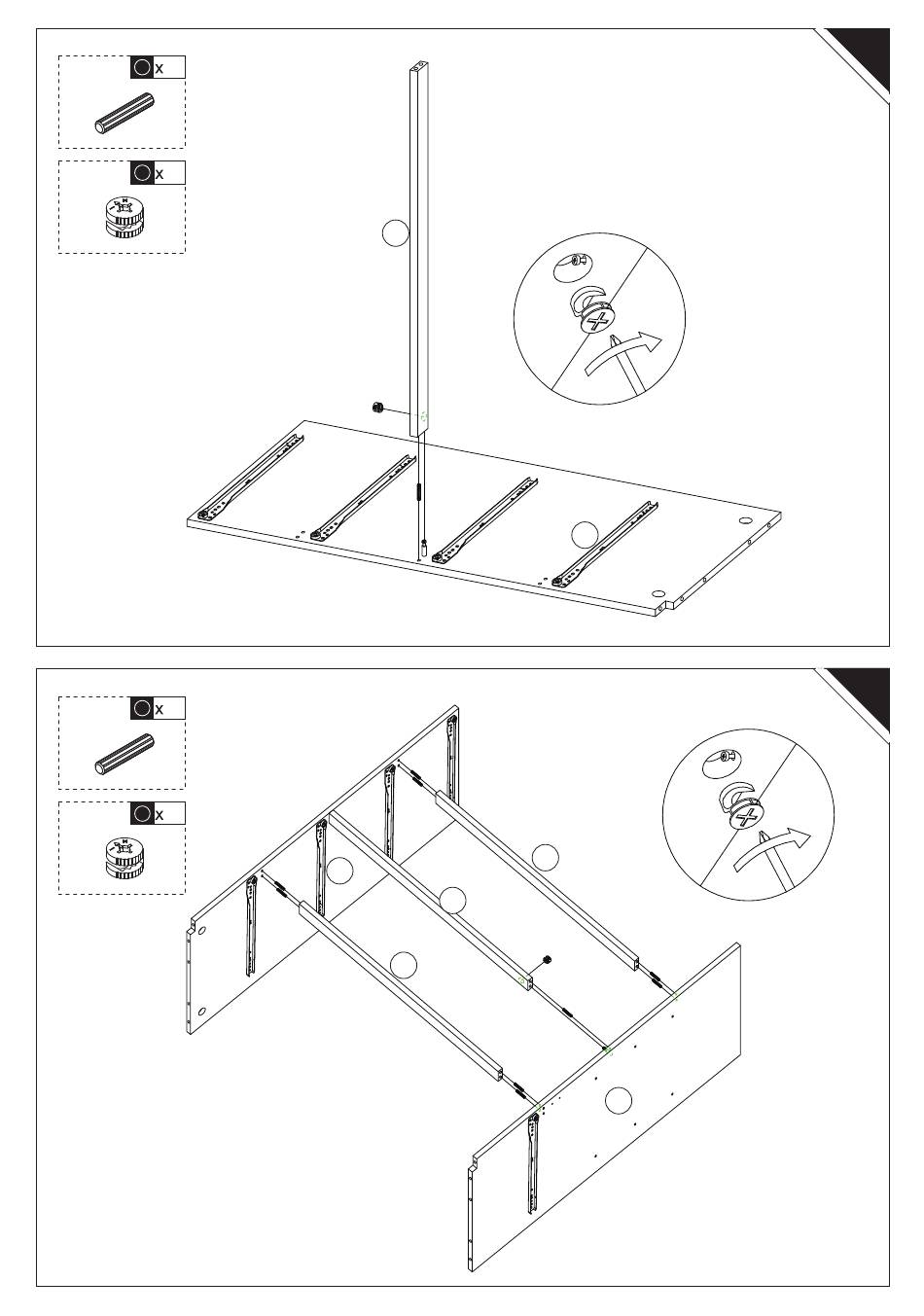 x

x

x

x