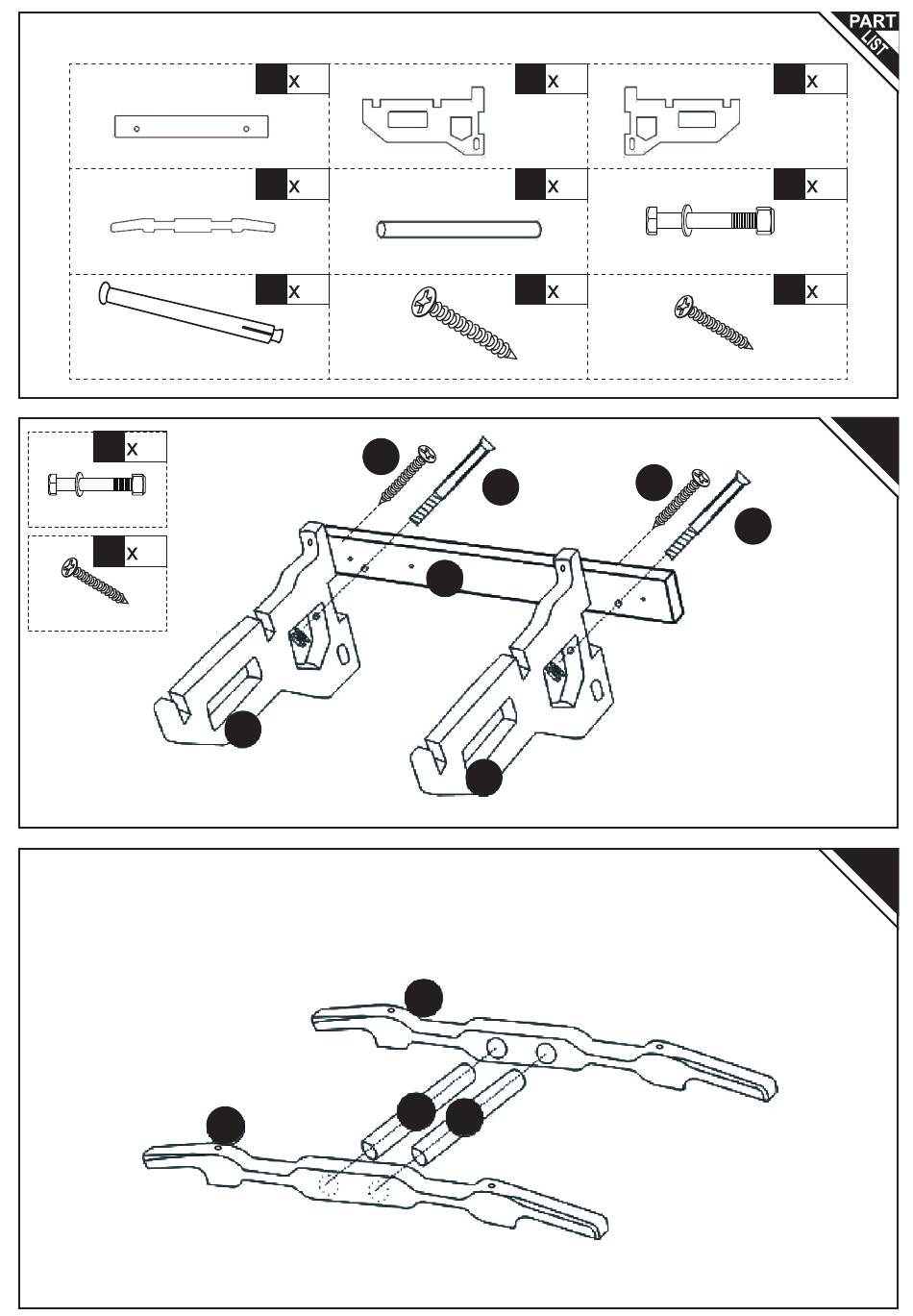 PART LIST

x

x

x

x

x

x

x

x

x

x

x