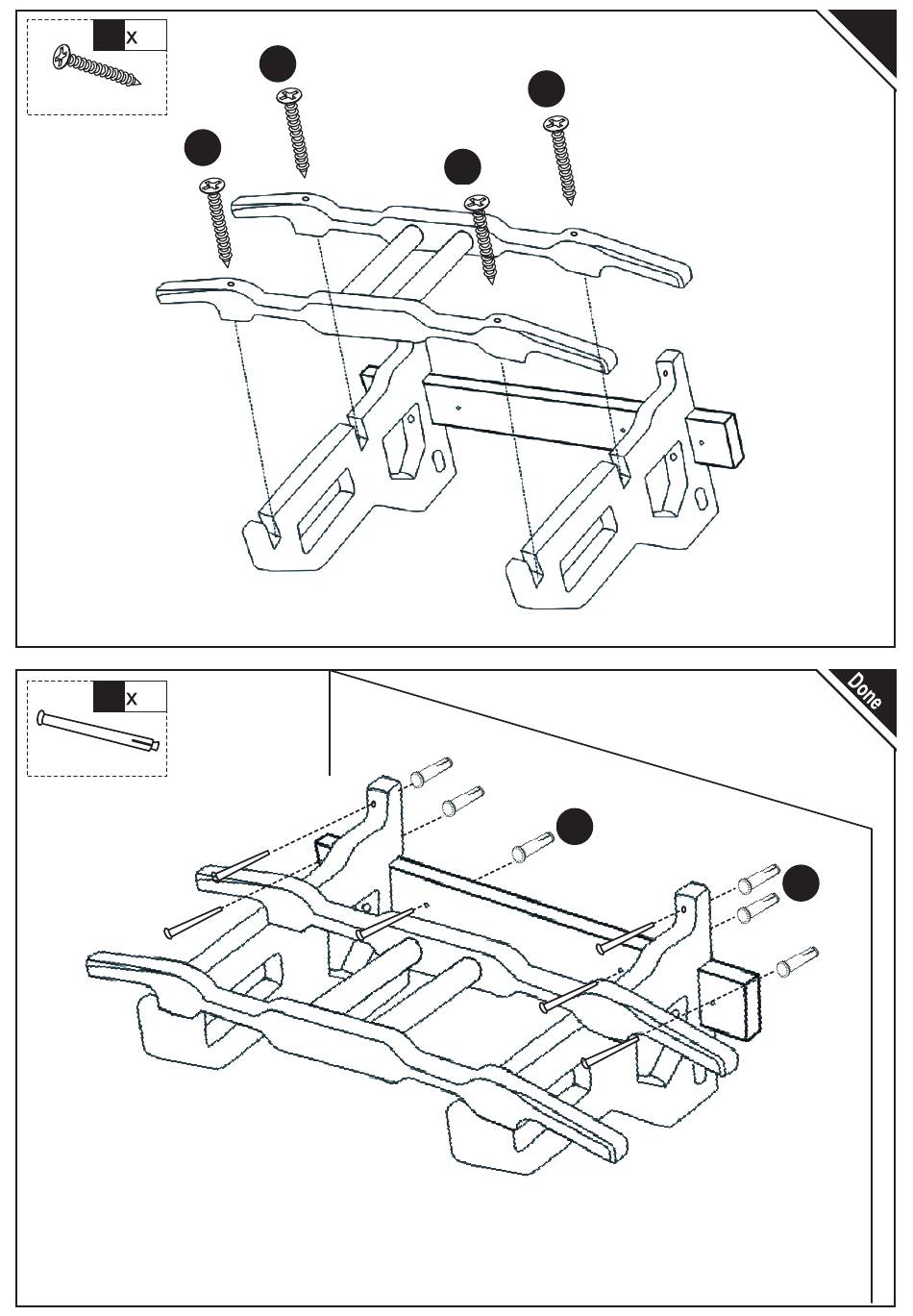 x

x

Done