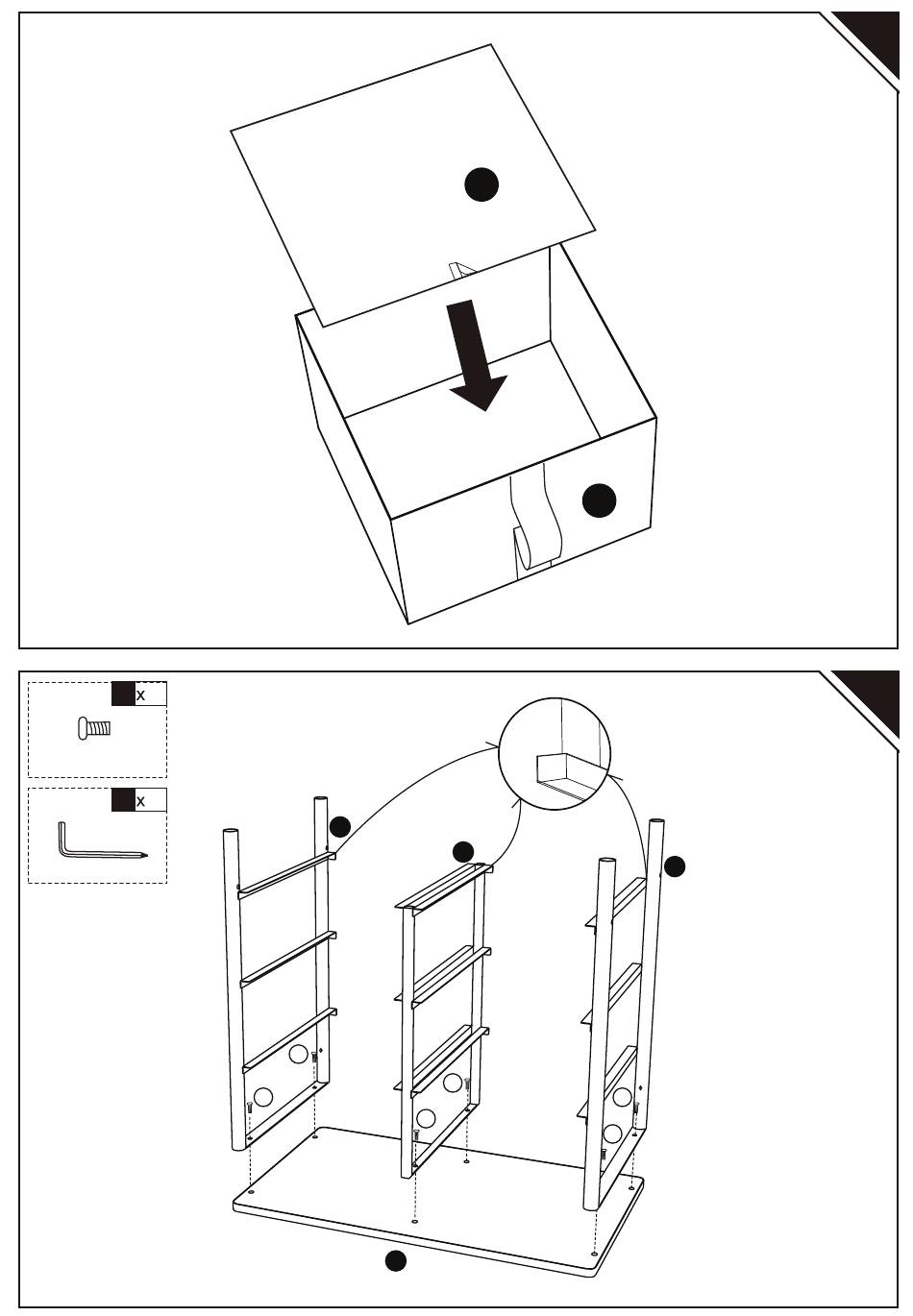 x

x