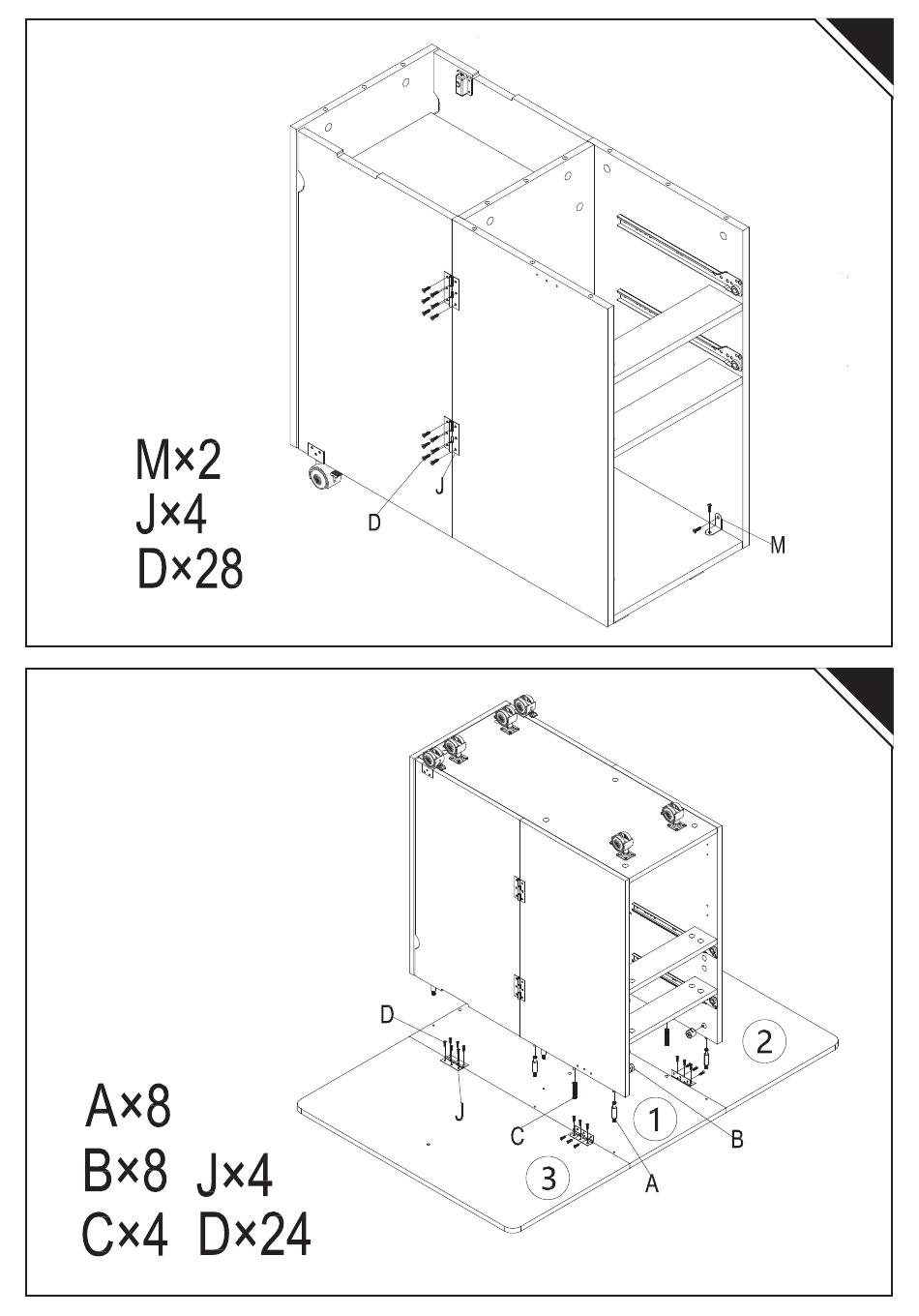 M×2
J×4
D×28

D
J
M

A×8
B×8 J×4
C×4 D×24

D
J
C
A
B
1
2
3