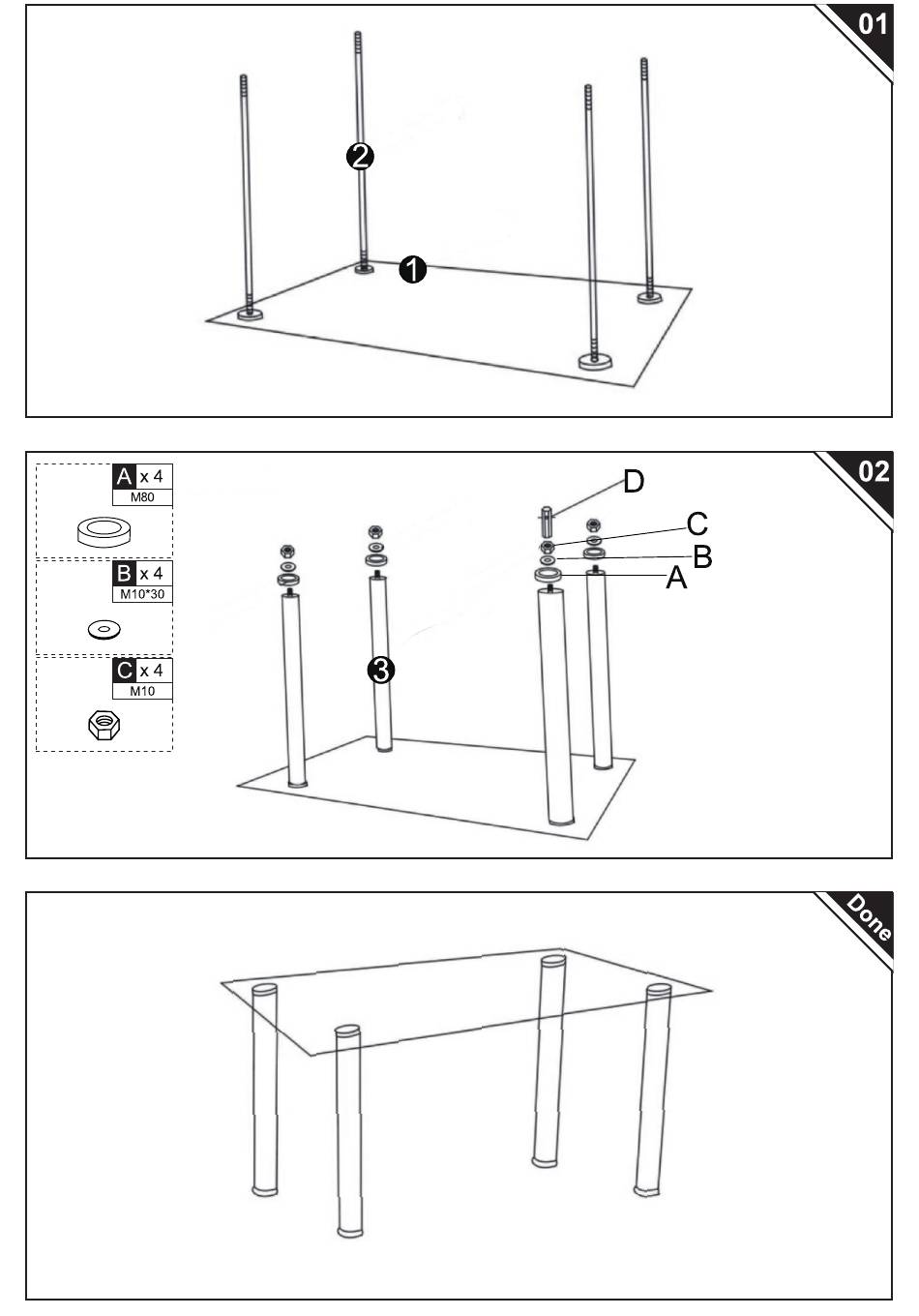 01

2

1

02

A x 4
M80

B x 4
M10*30

C x 4
M10

D

C

B

A

3

Done