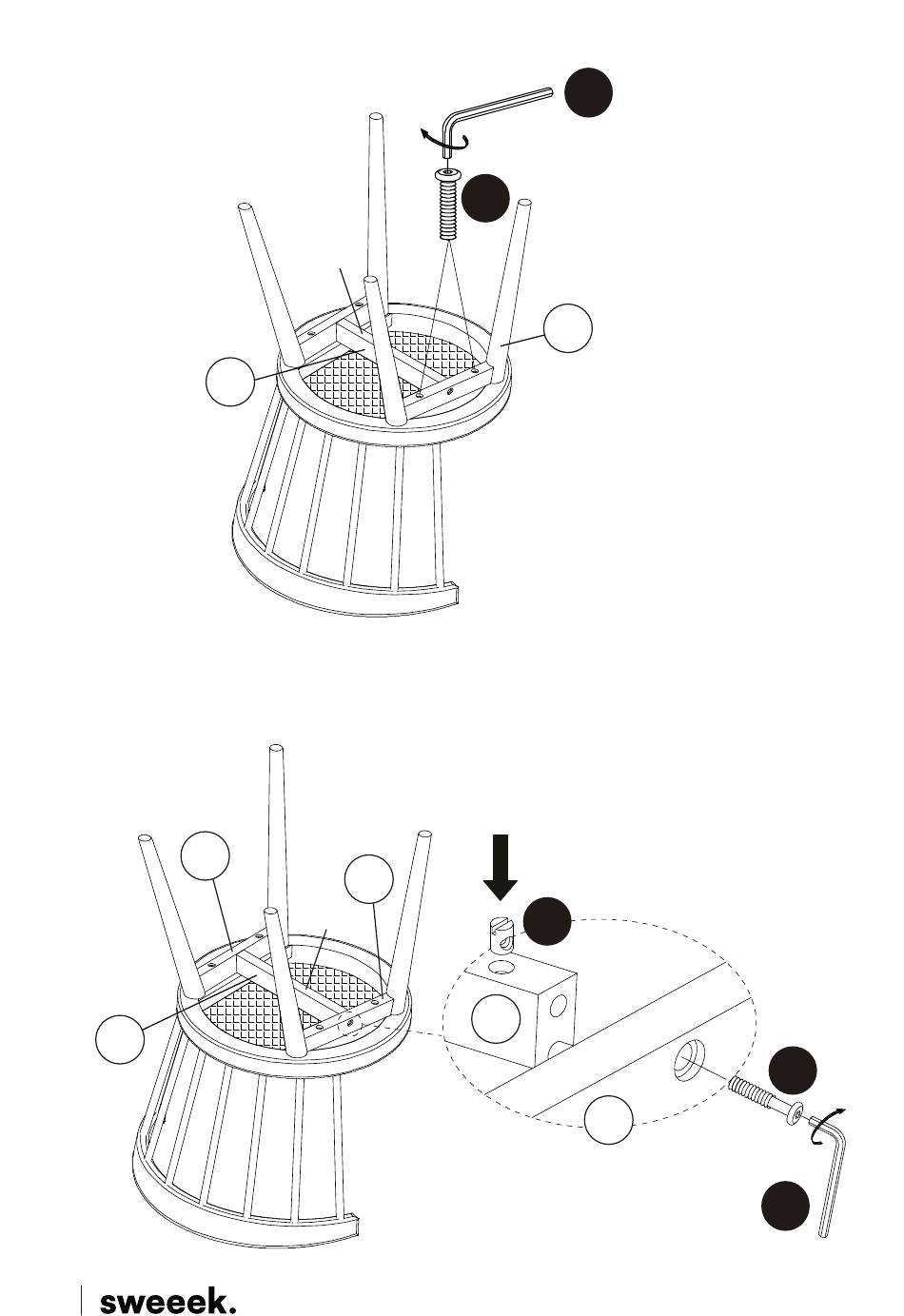 sweeek.