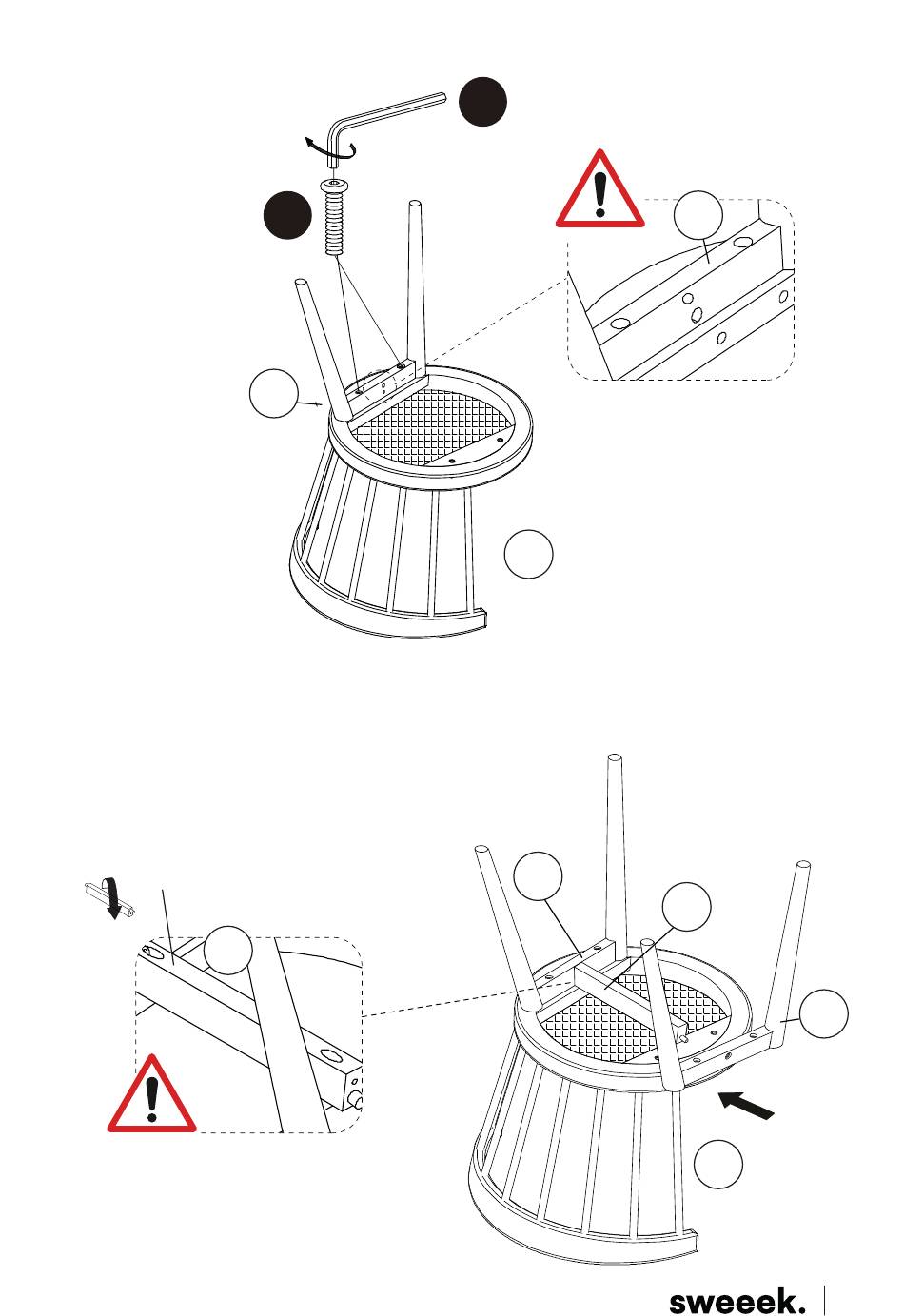 sweeek.