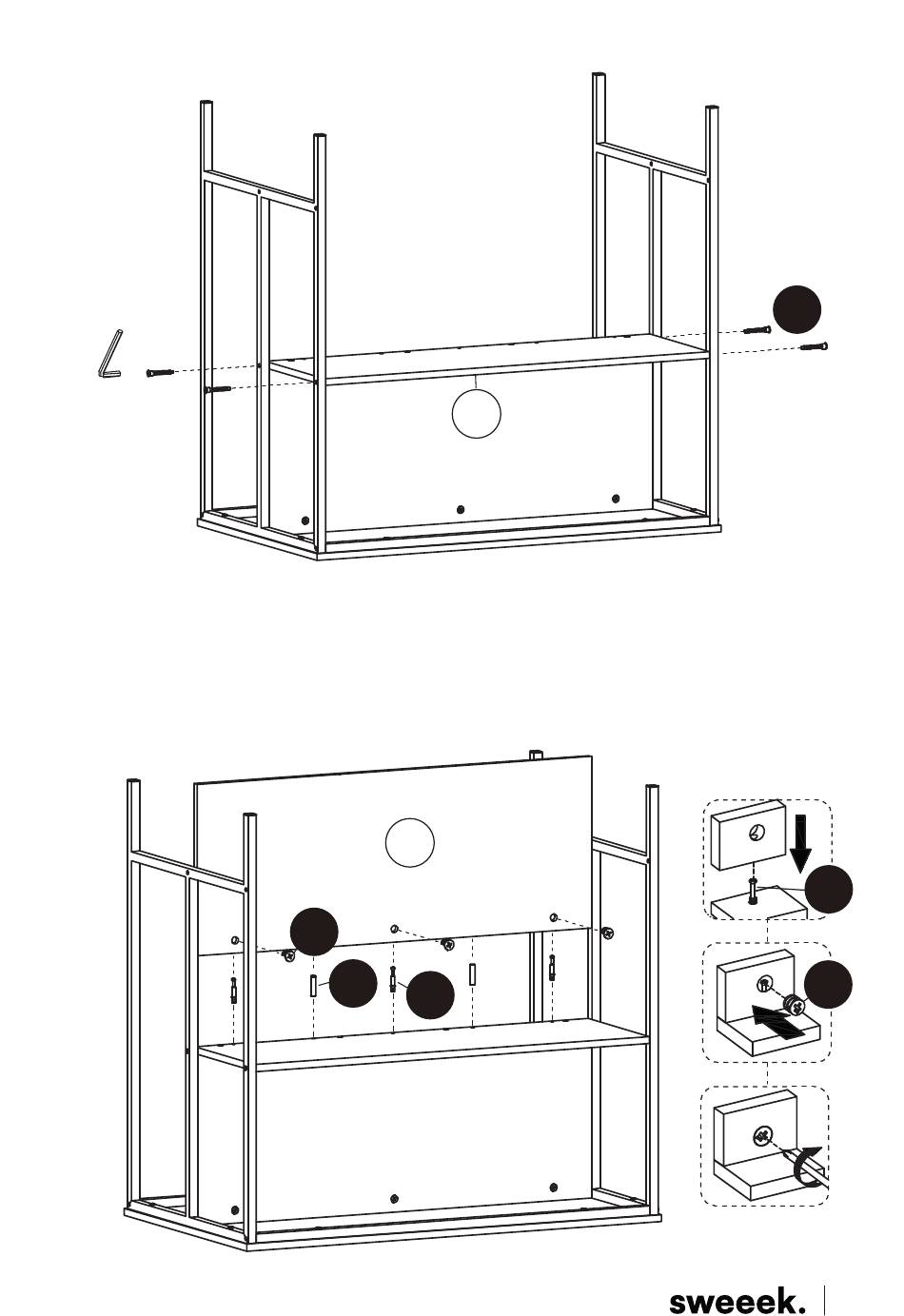 sweeek.