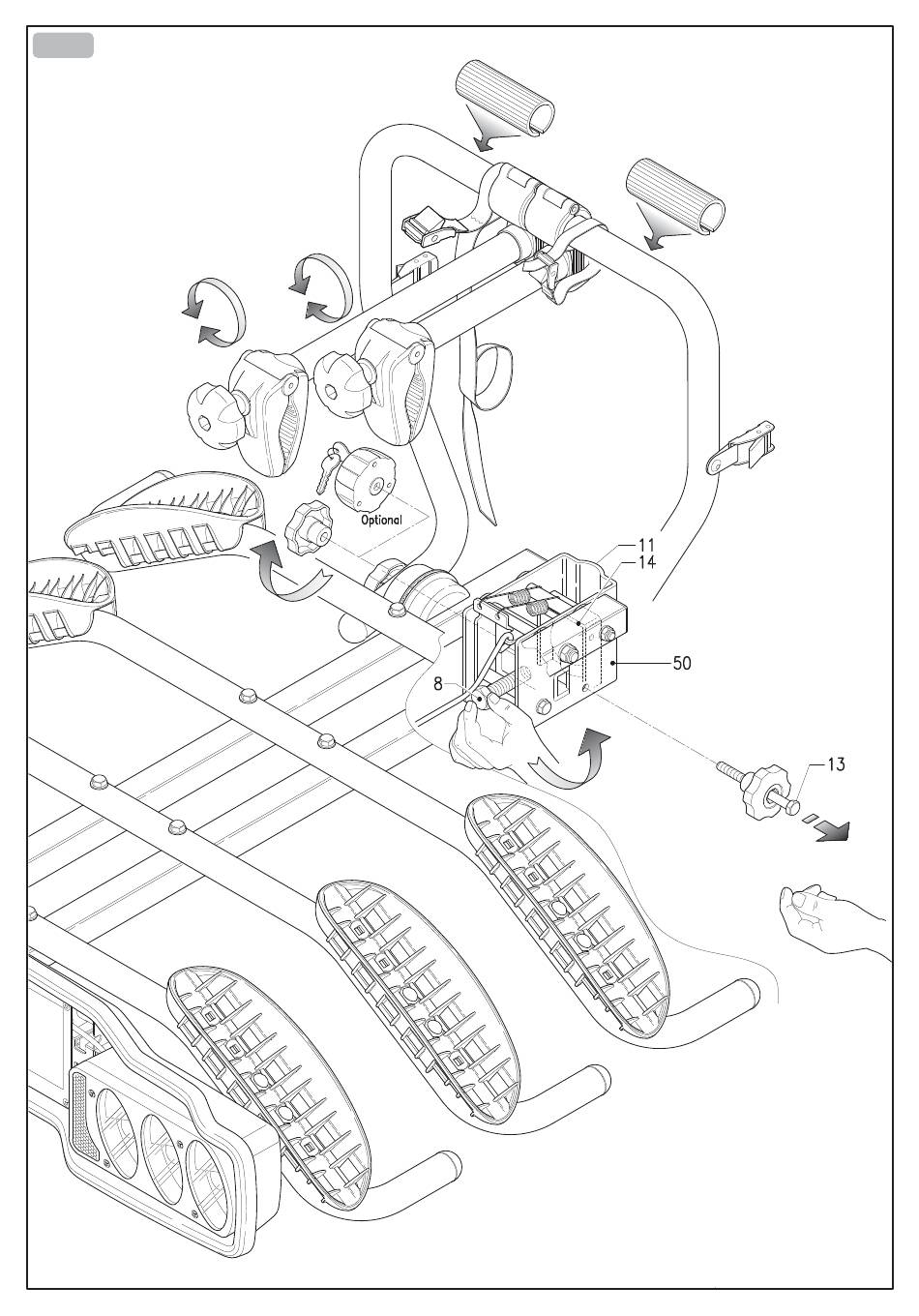 Optional
11
14
50
8
13