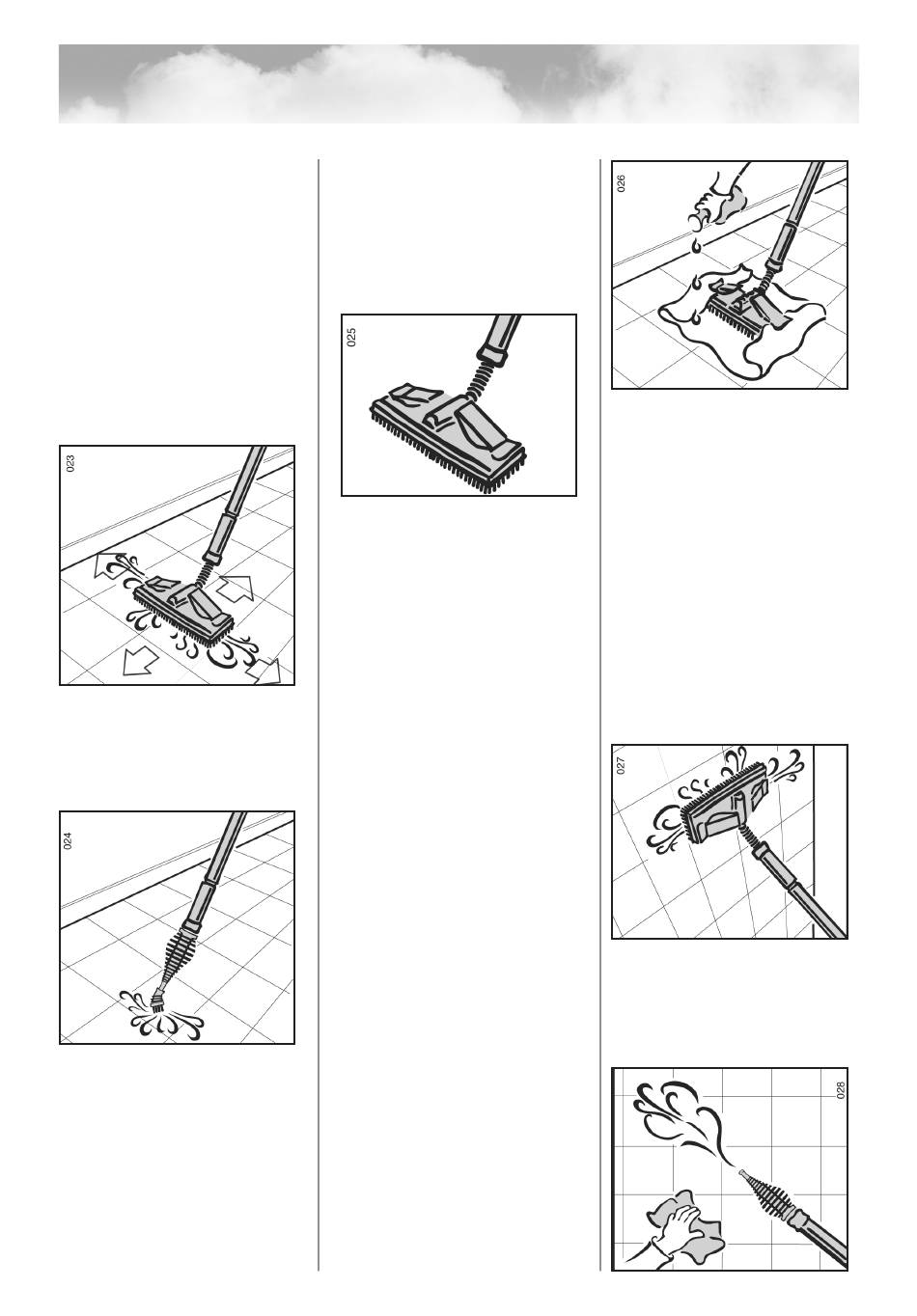 023

024

025

026

027

028