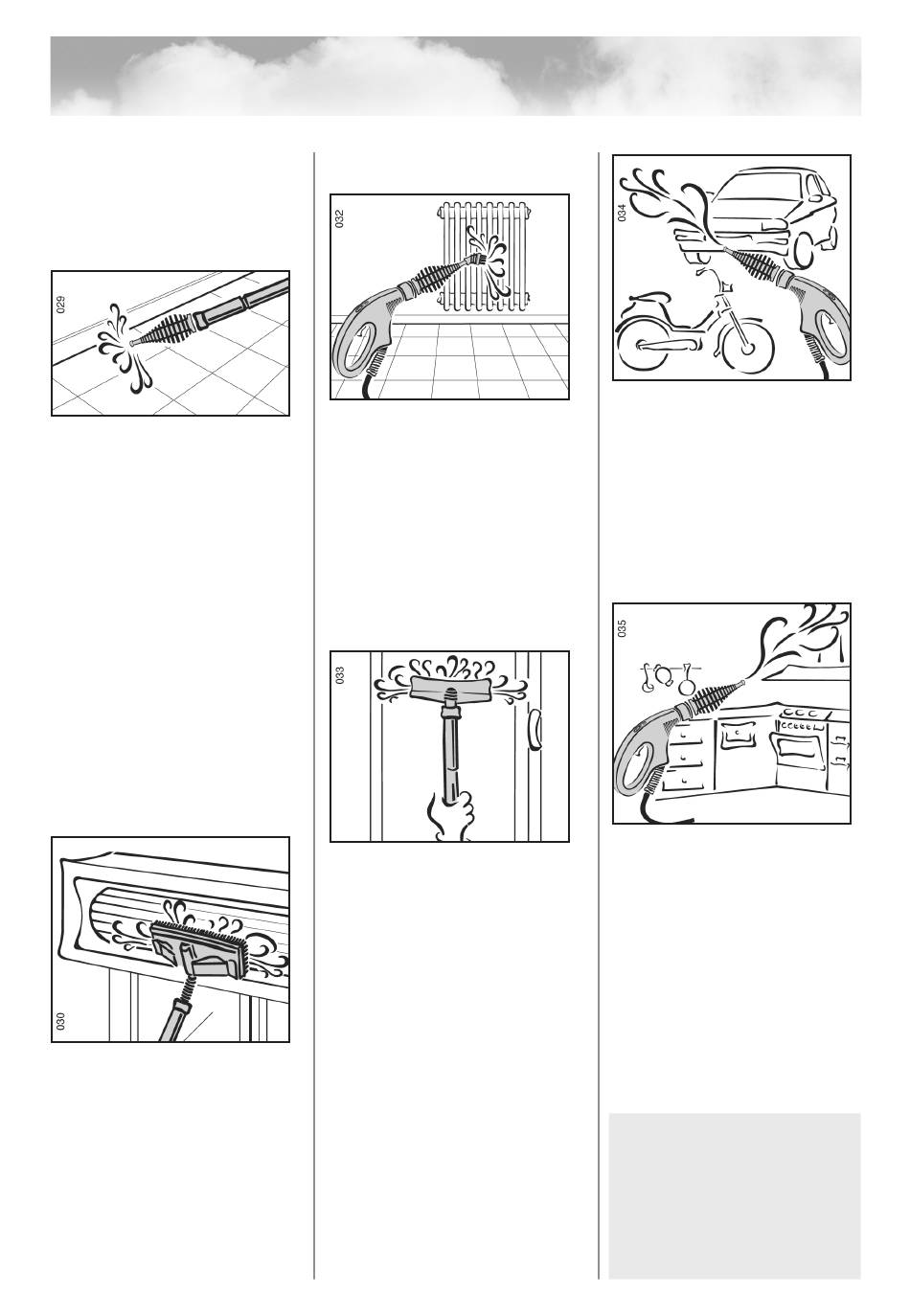 029

030

032

033

034

035