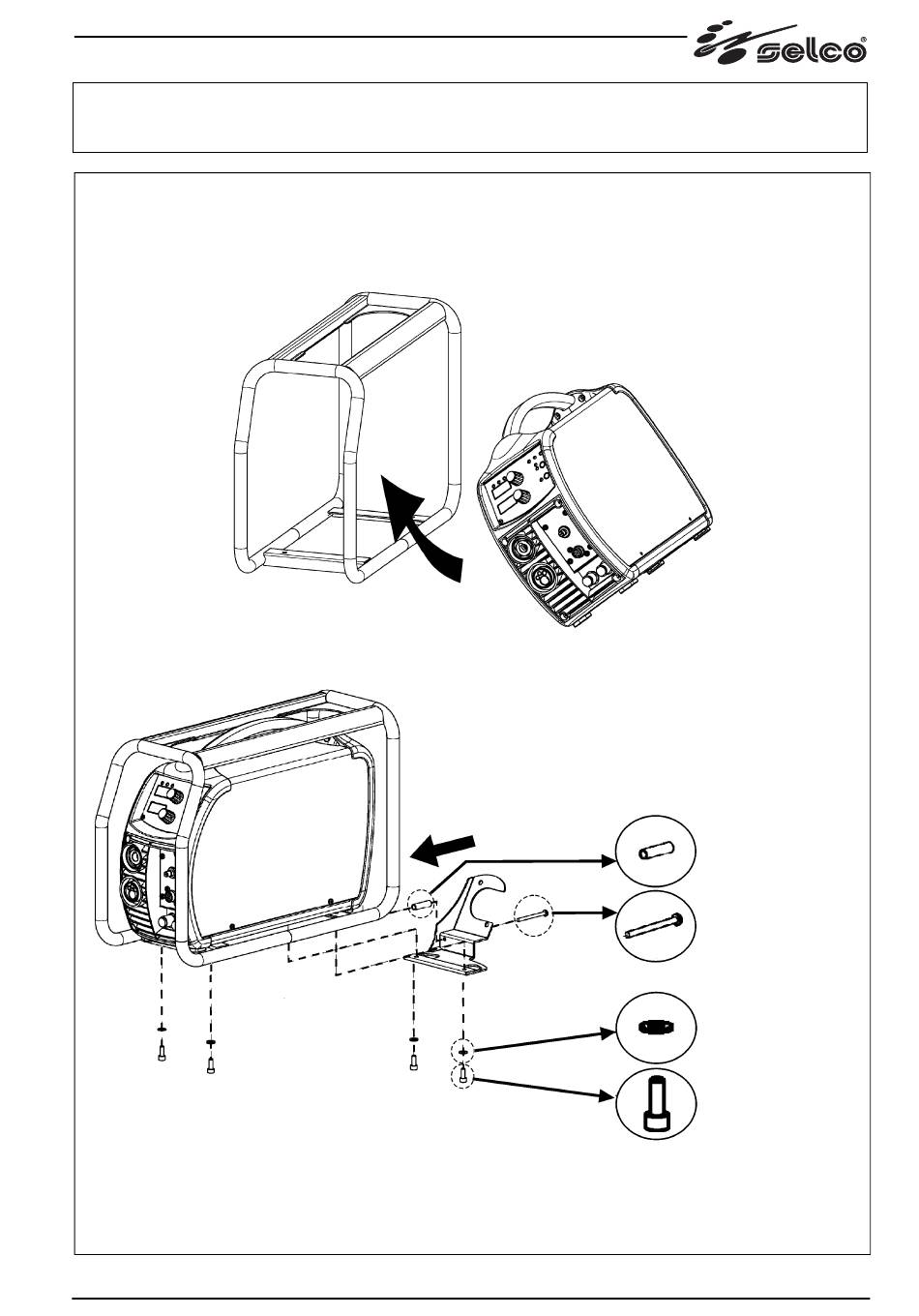 selco®