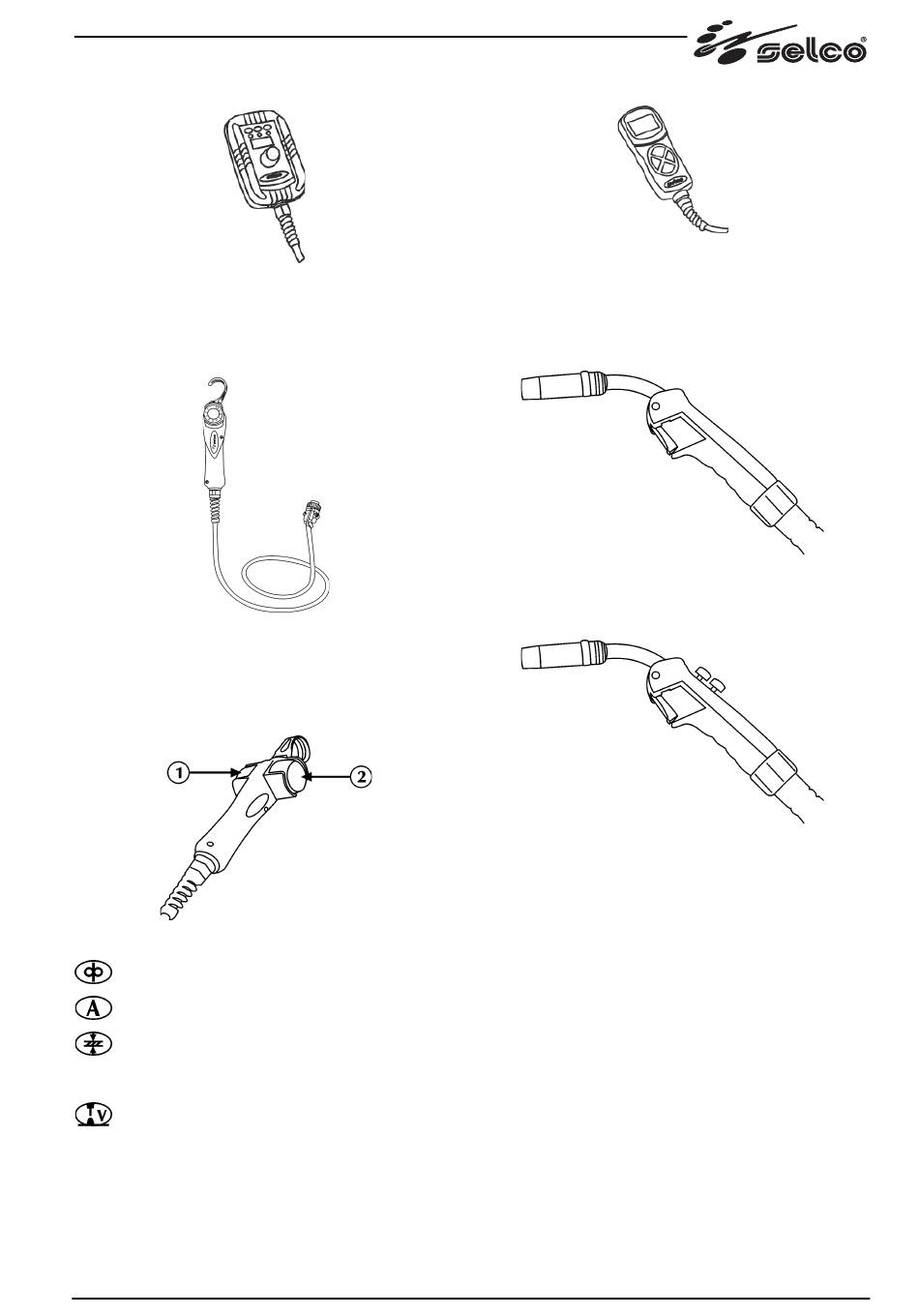 selco®

1

2

A

V