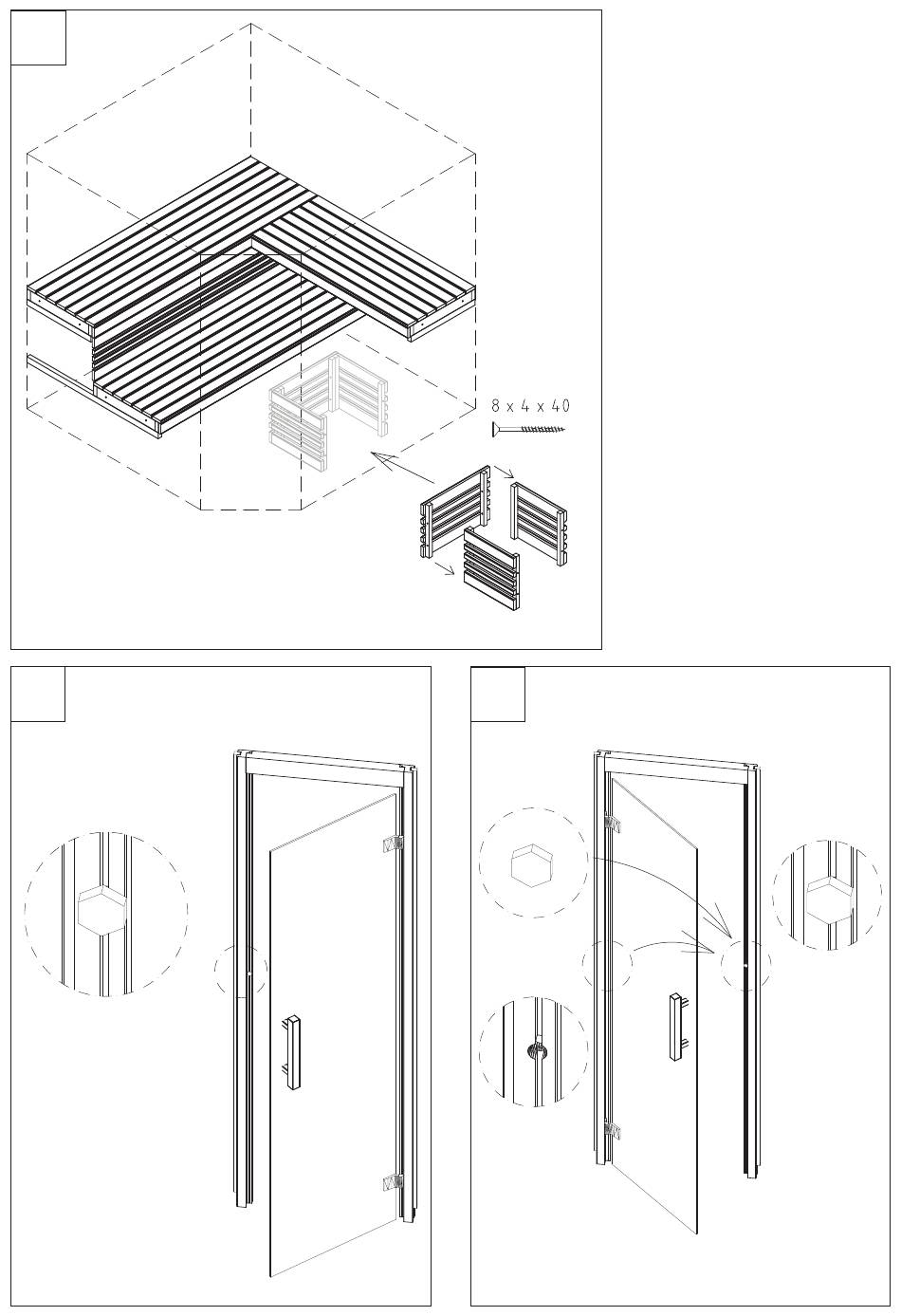 8 x 4 x 40