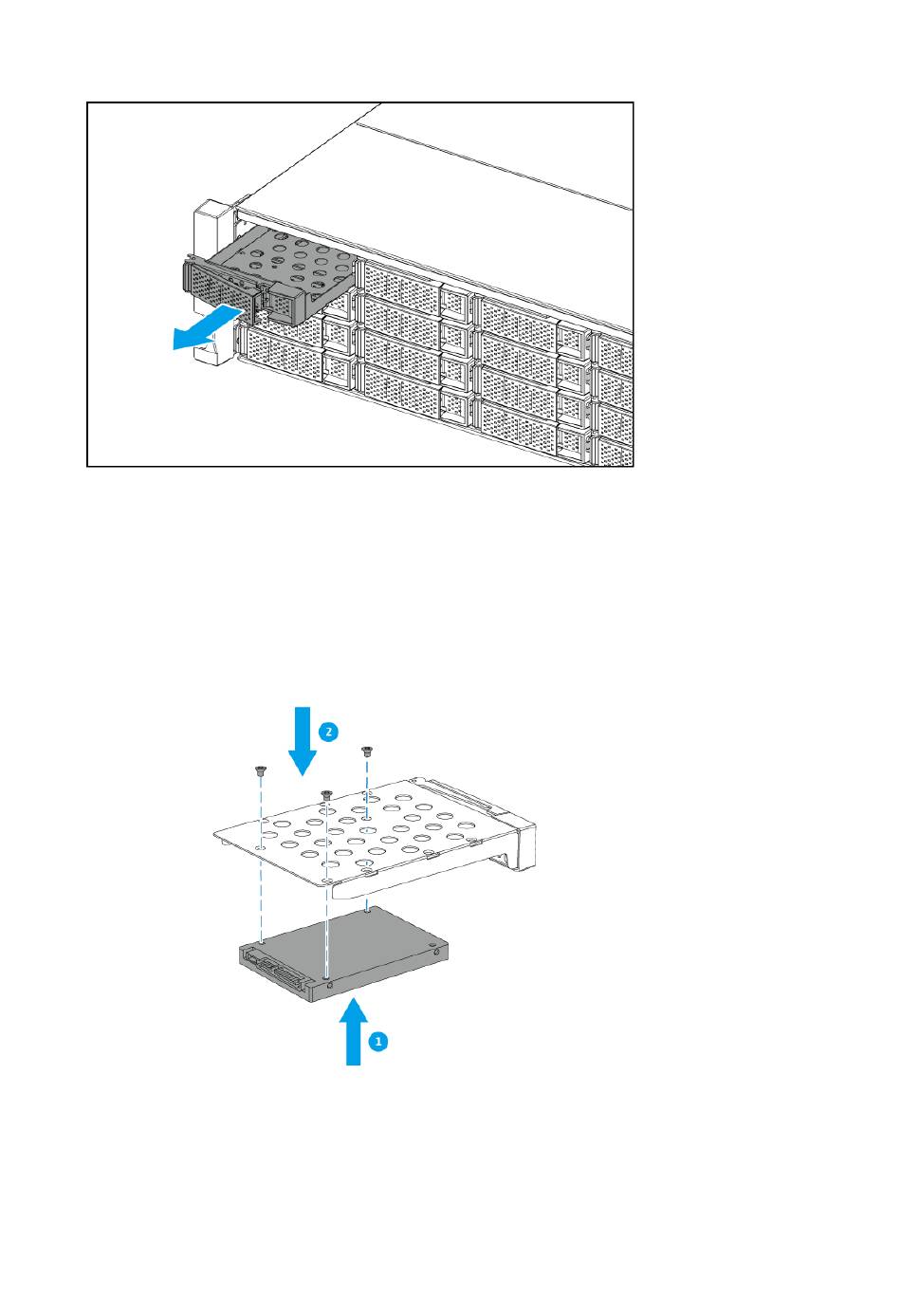 2

1