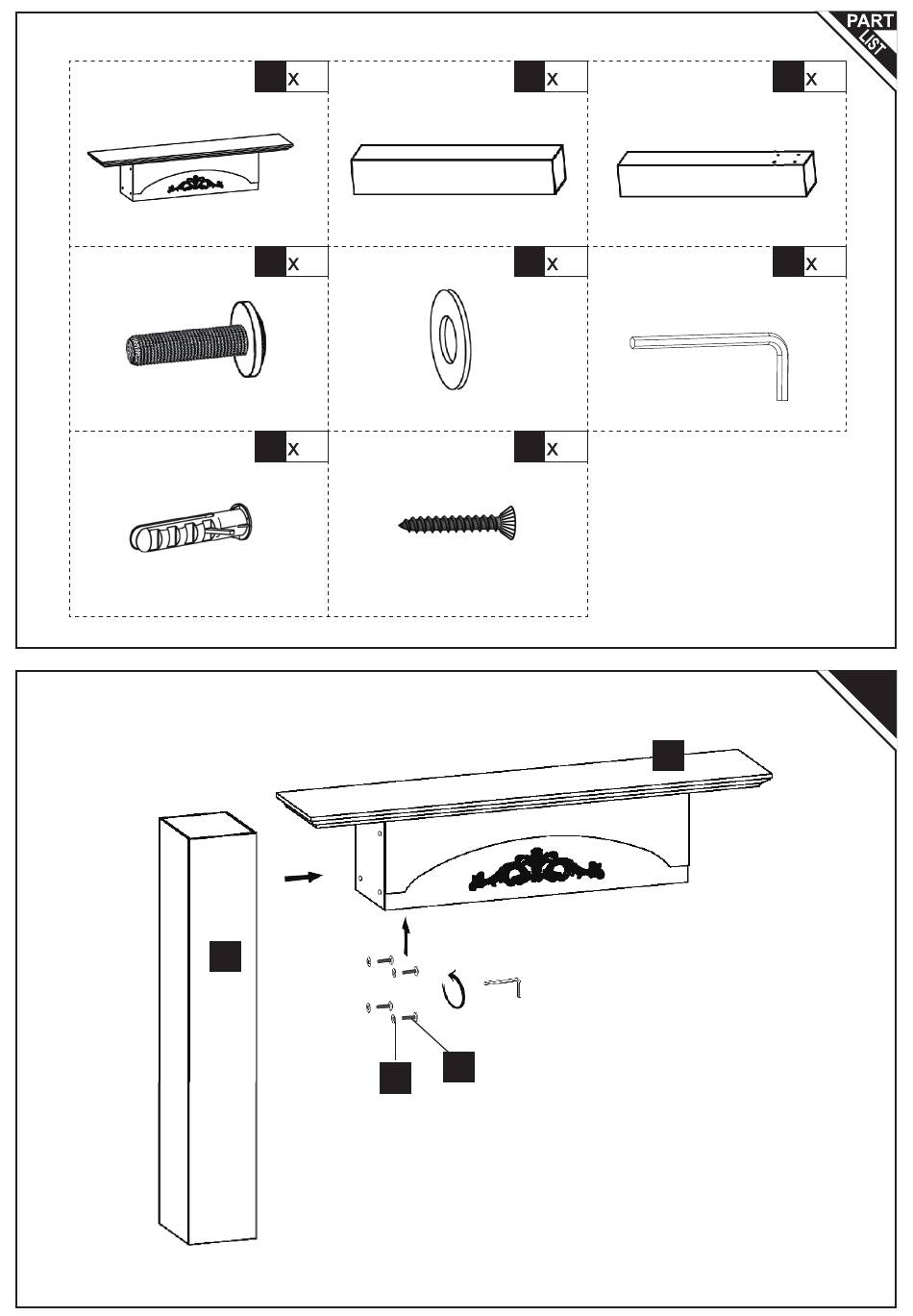 PART LIST

x

x

x

x

x

x

x

x