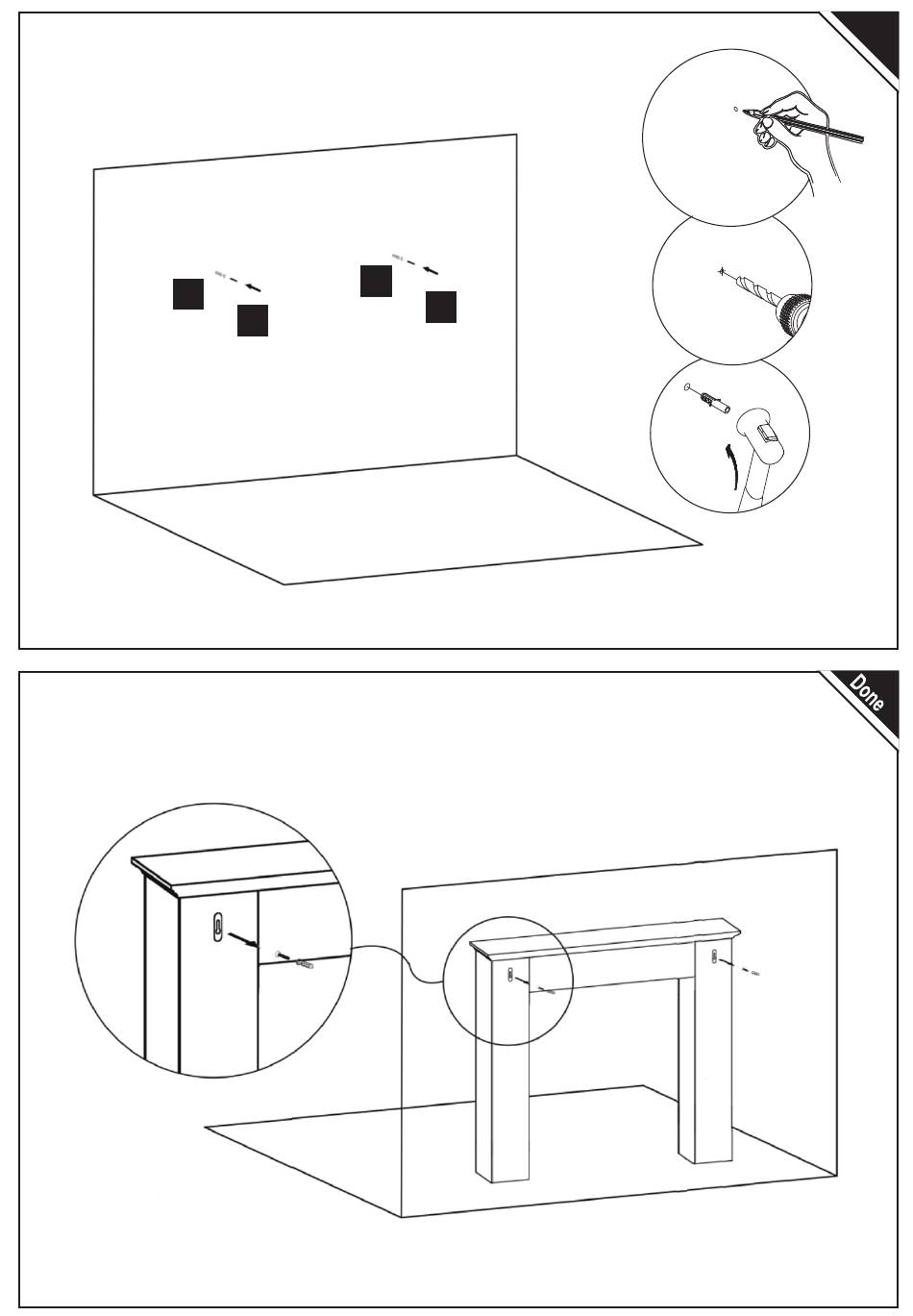 Done