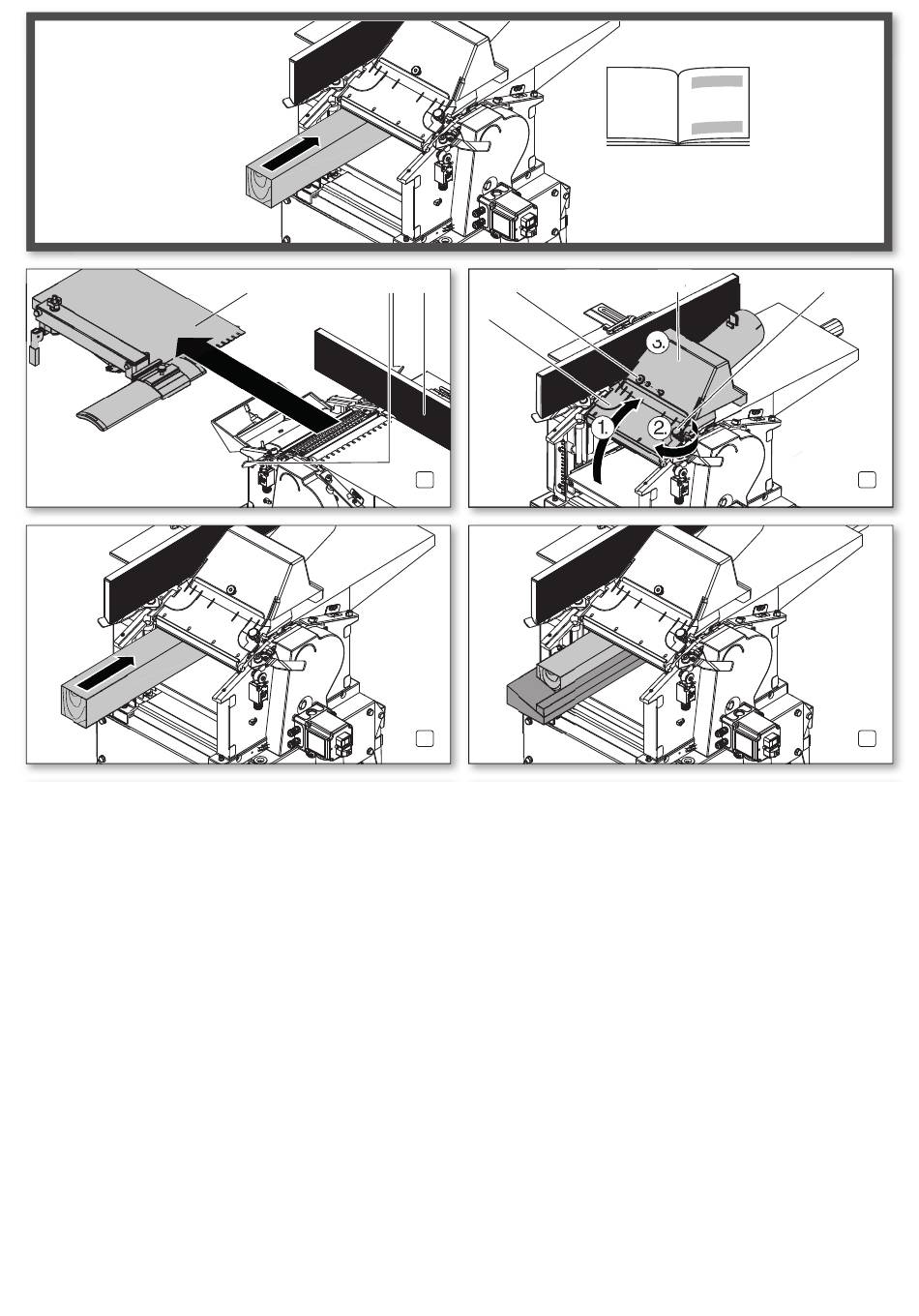 3.
1.
2.