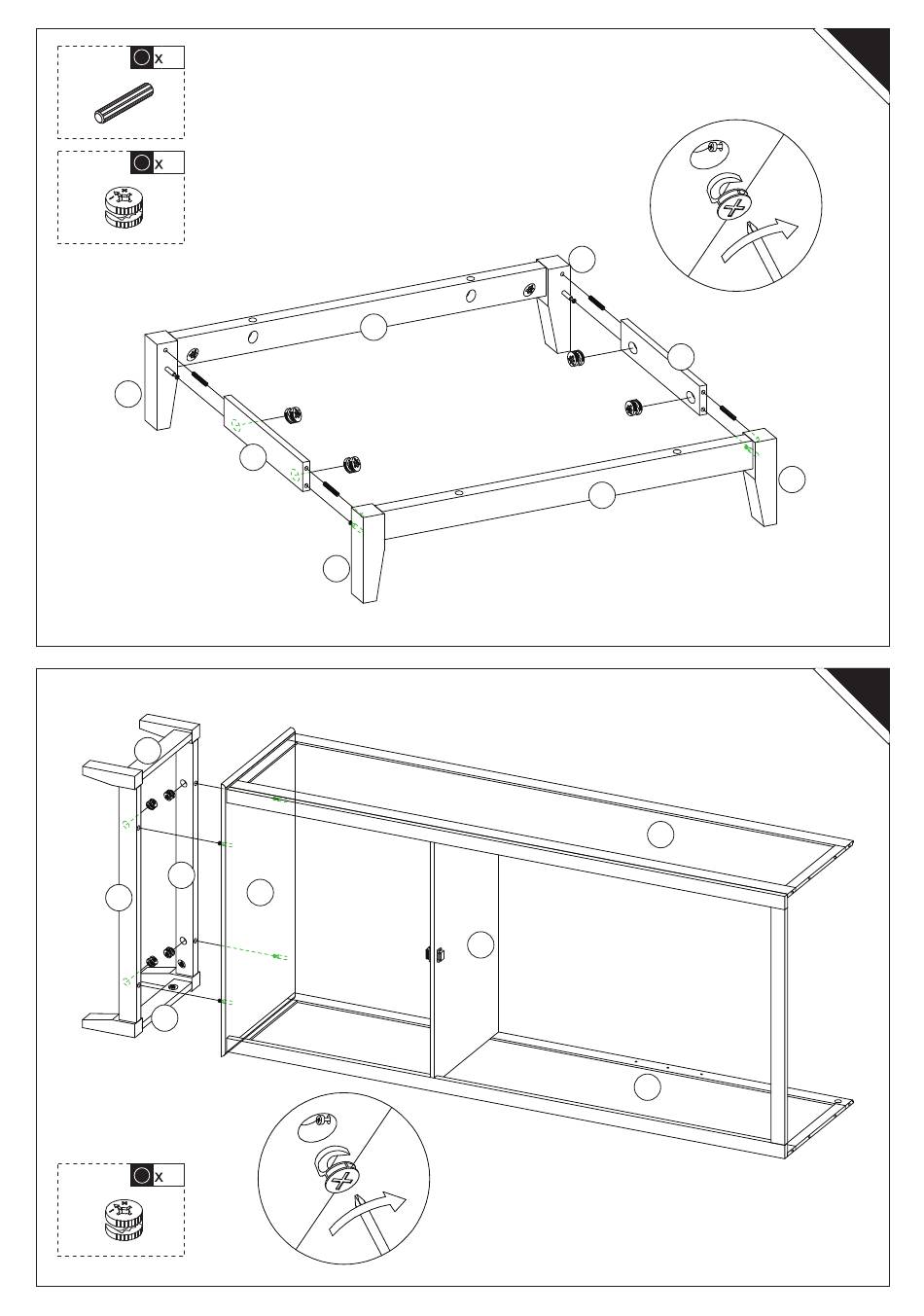 x

x

x