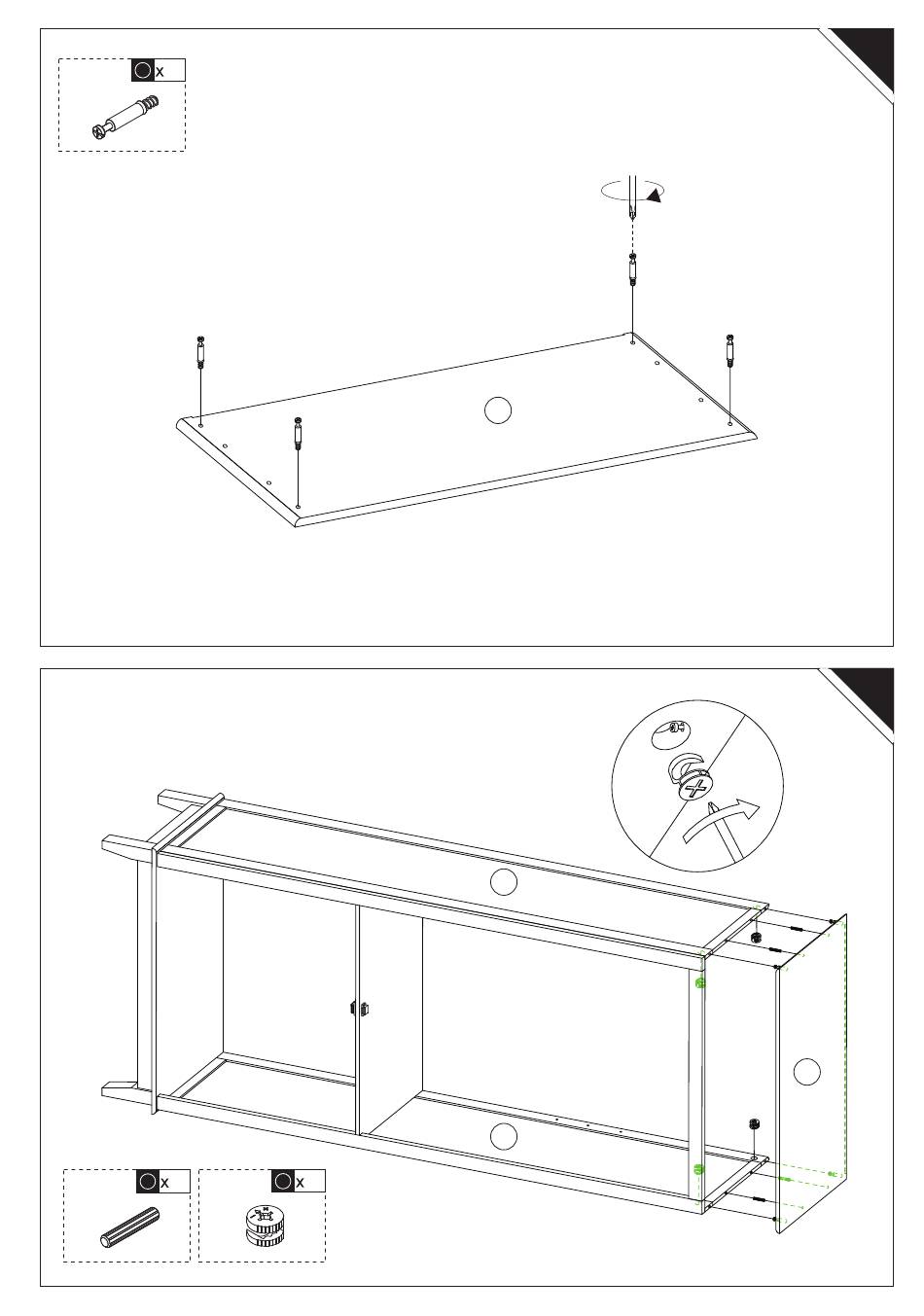 x

x

x