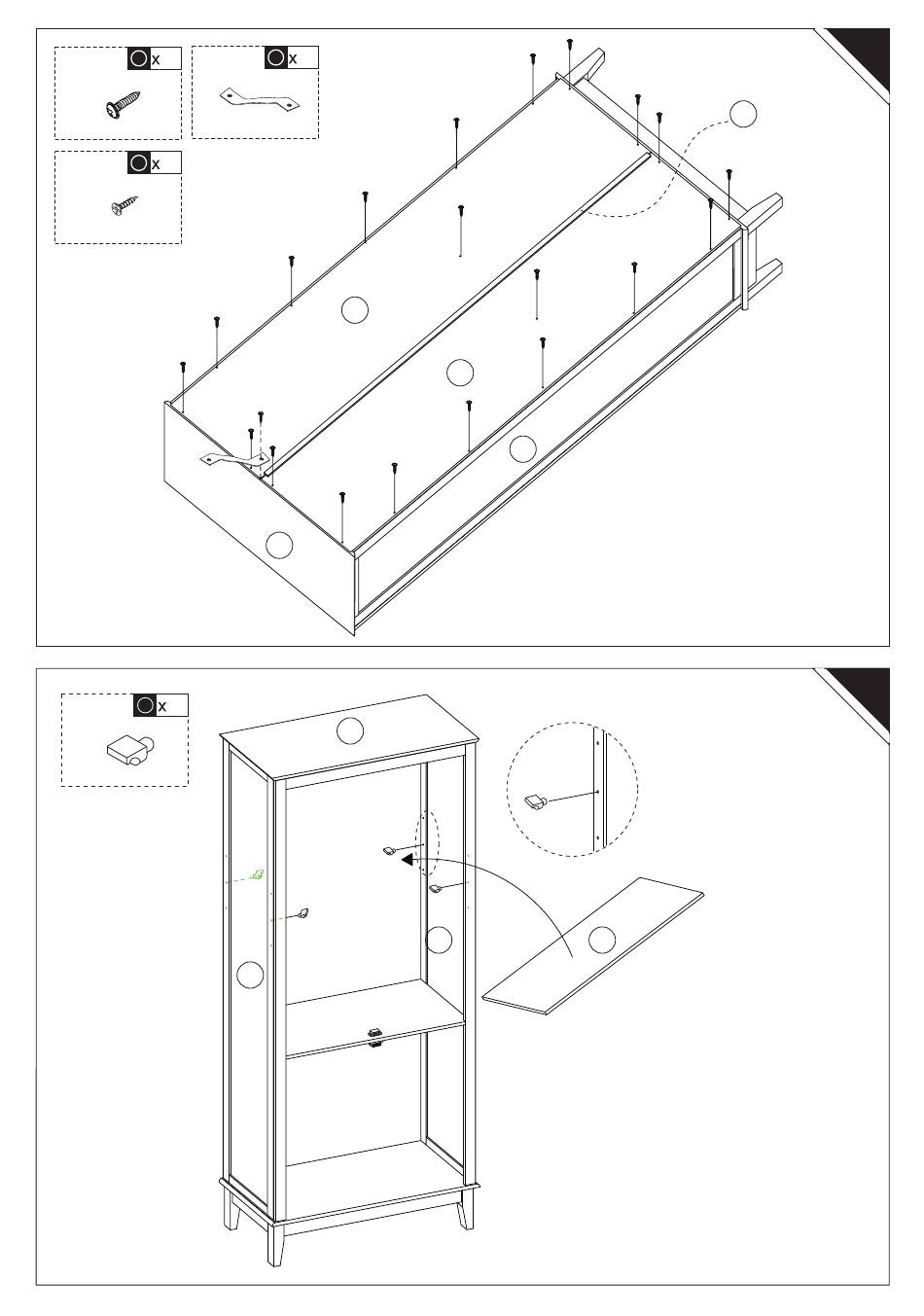 x

x

x

x