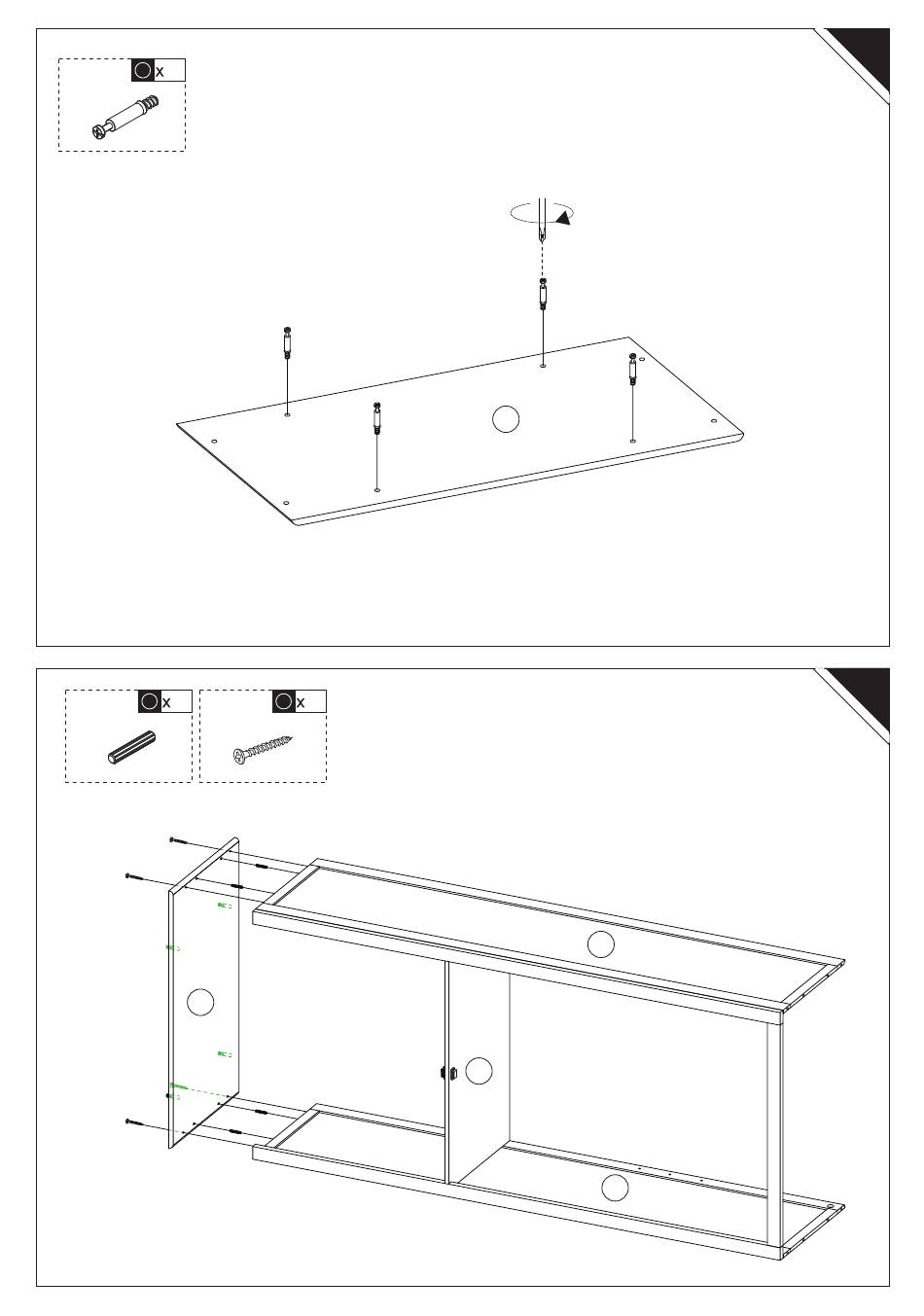 x

x

x