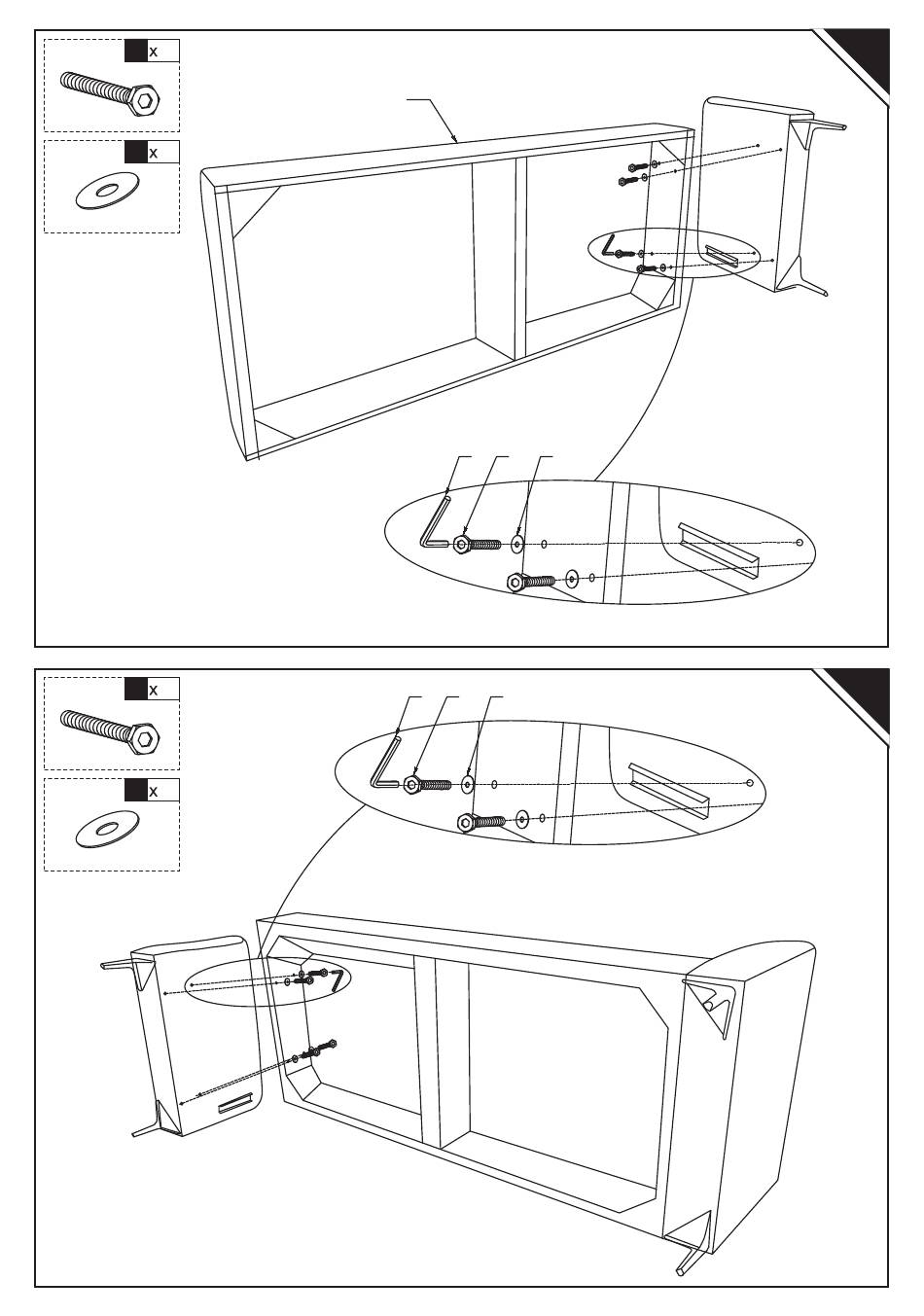 x

x

x

x