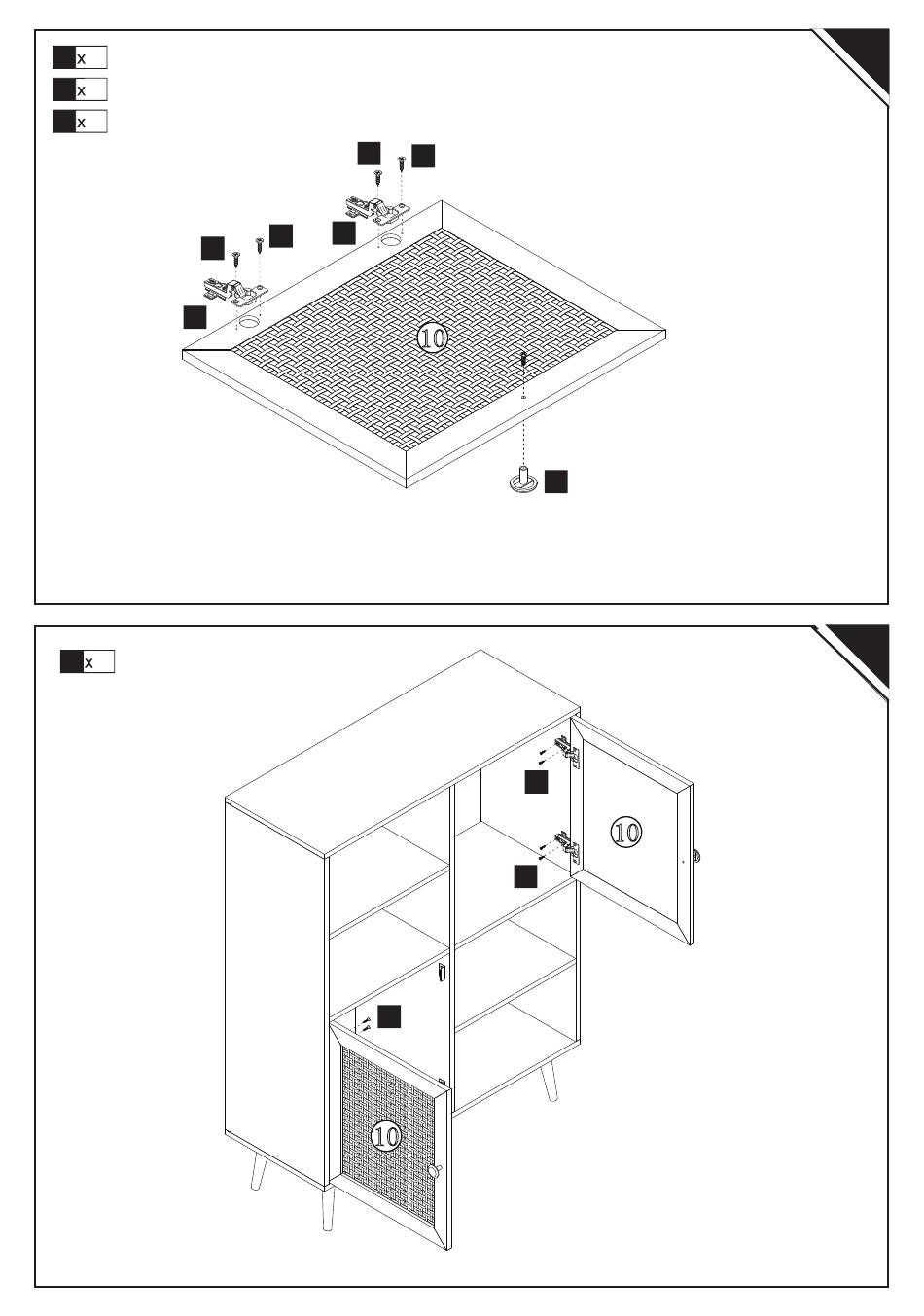 x
x
x

10

x

10

10