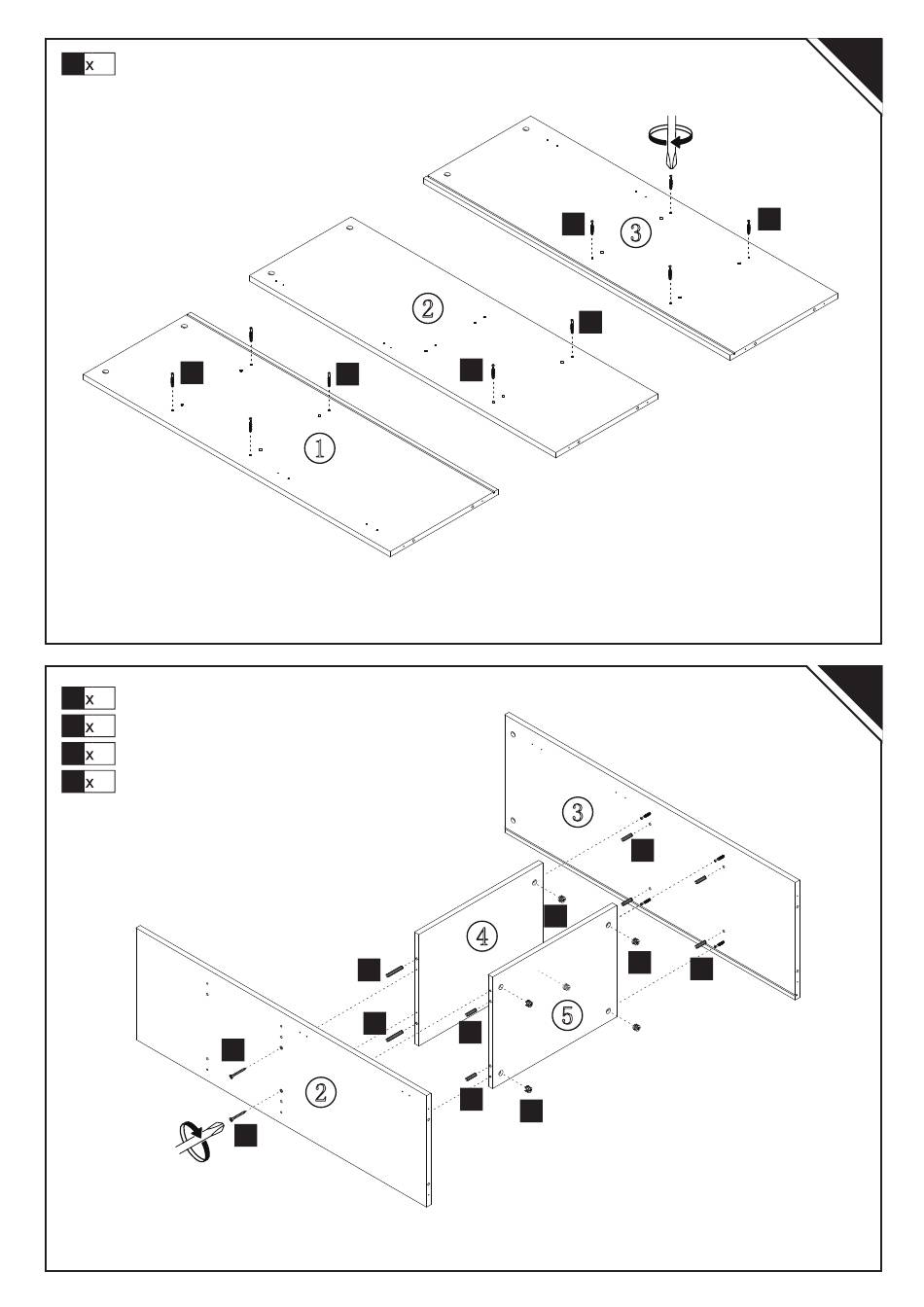 x

③

②

①

x
x
x
x

③

④

⑤

②