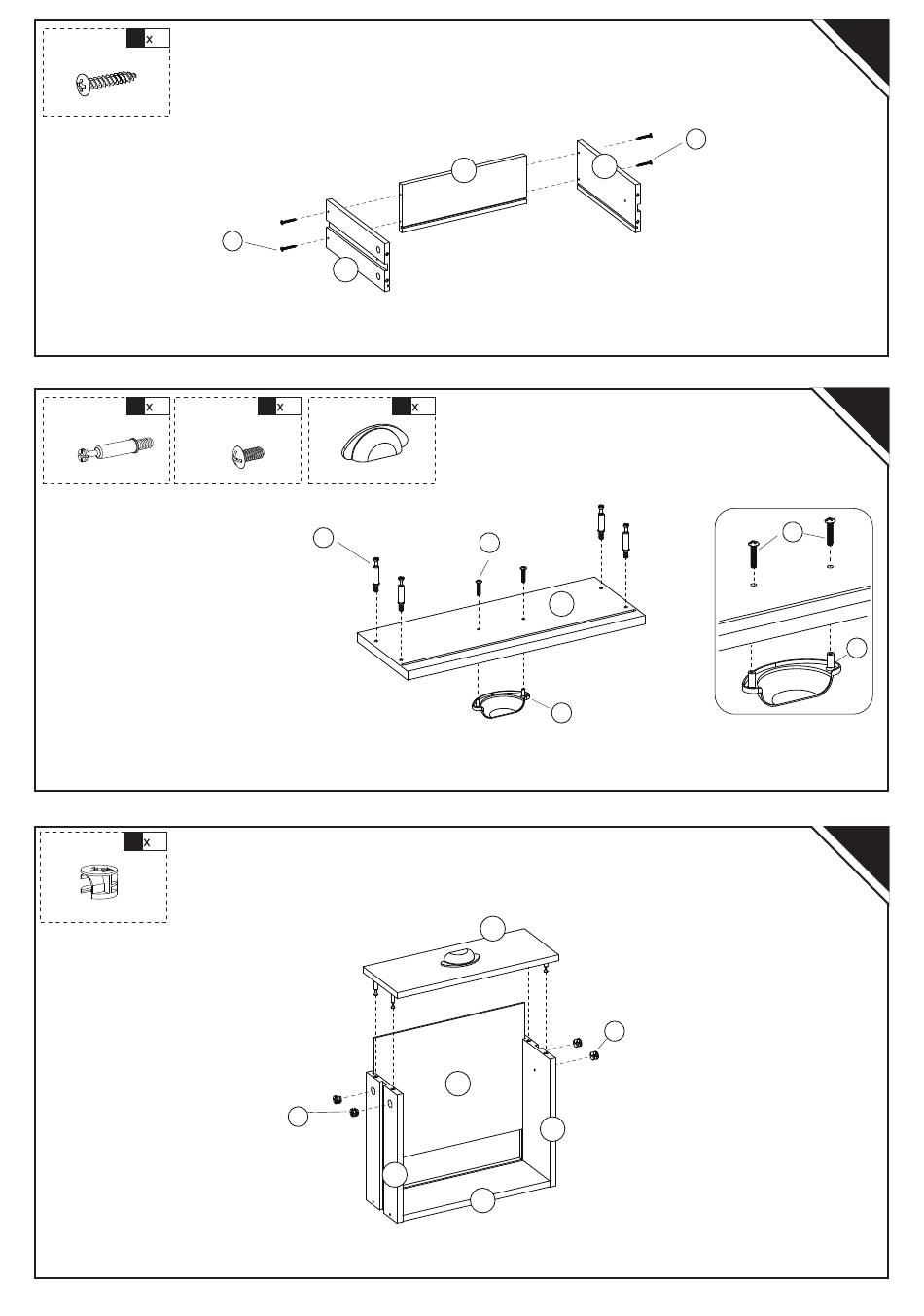 x

x

x

x

x