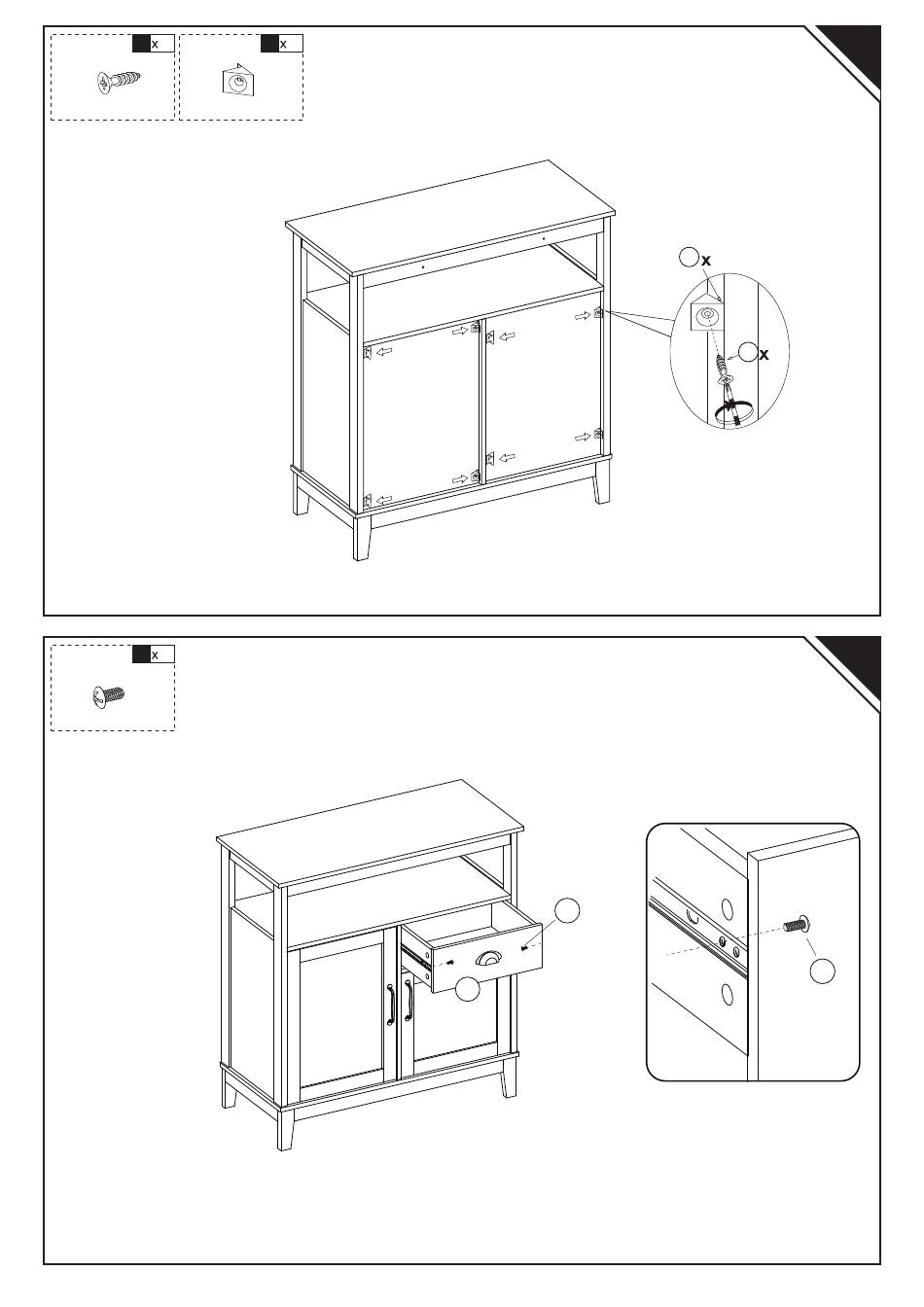 x
x
x
x
x