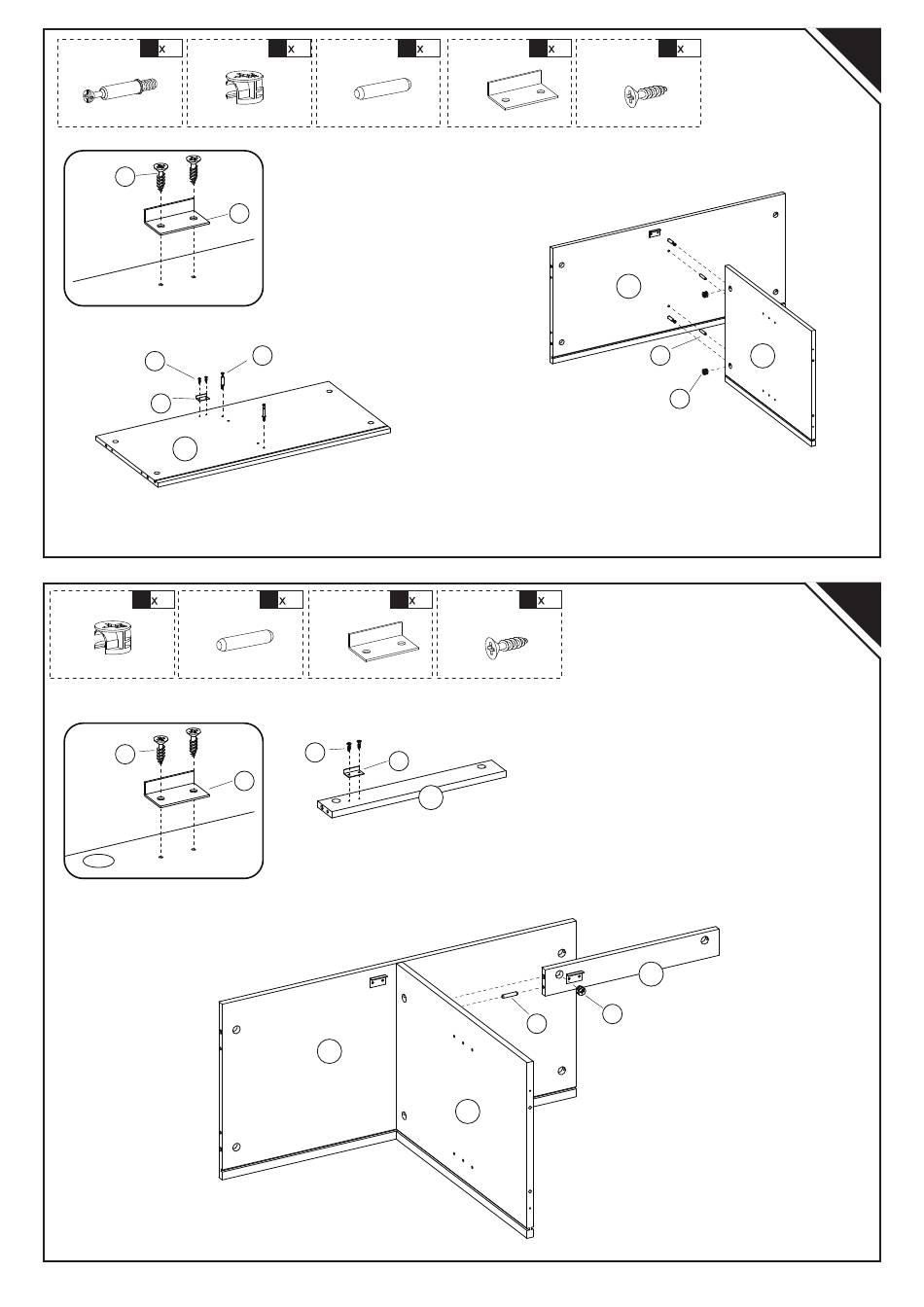 x x x x x

x x x x