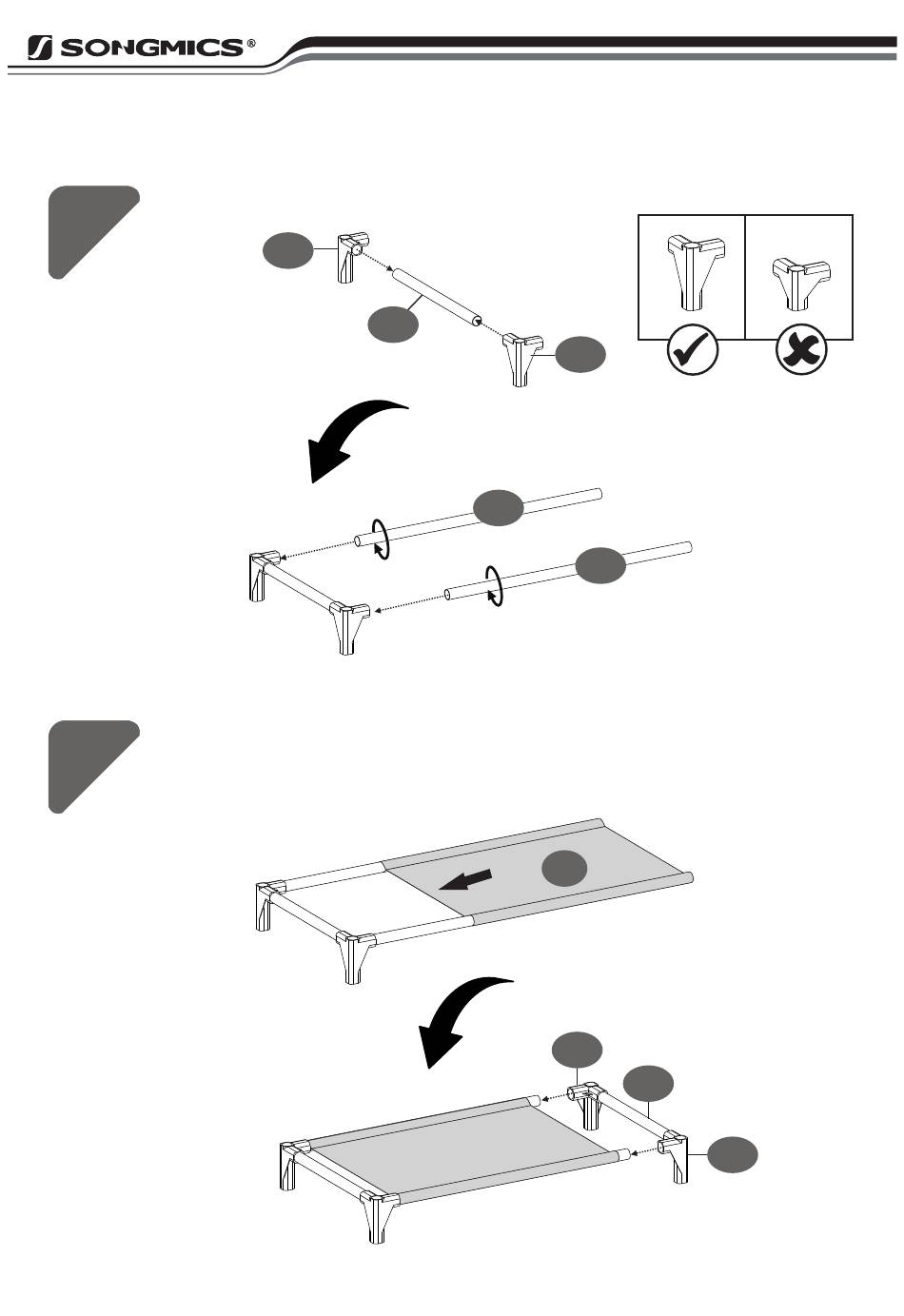 SONGMICS®