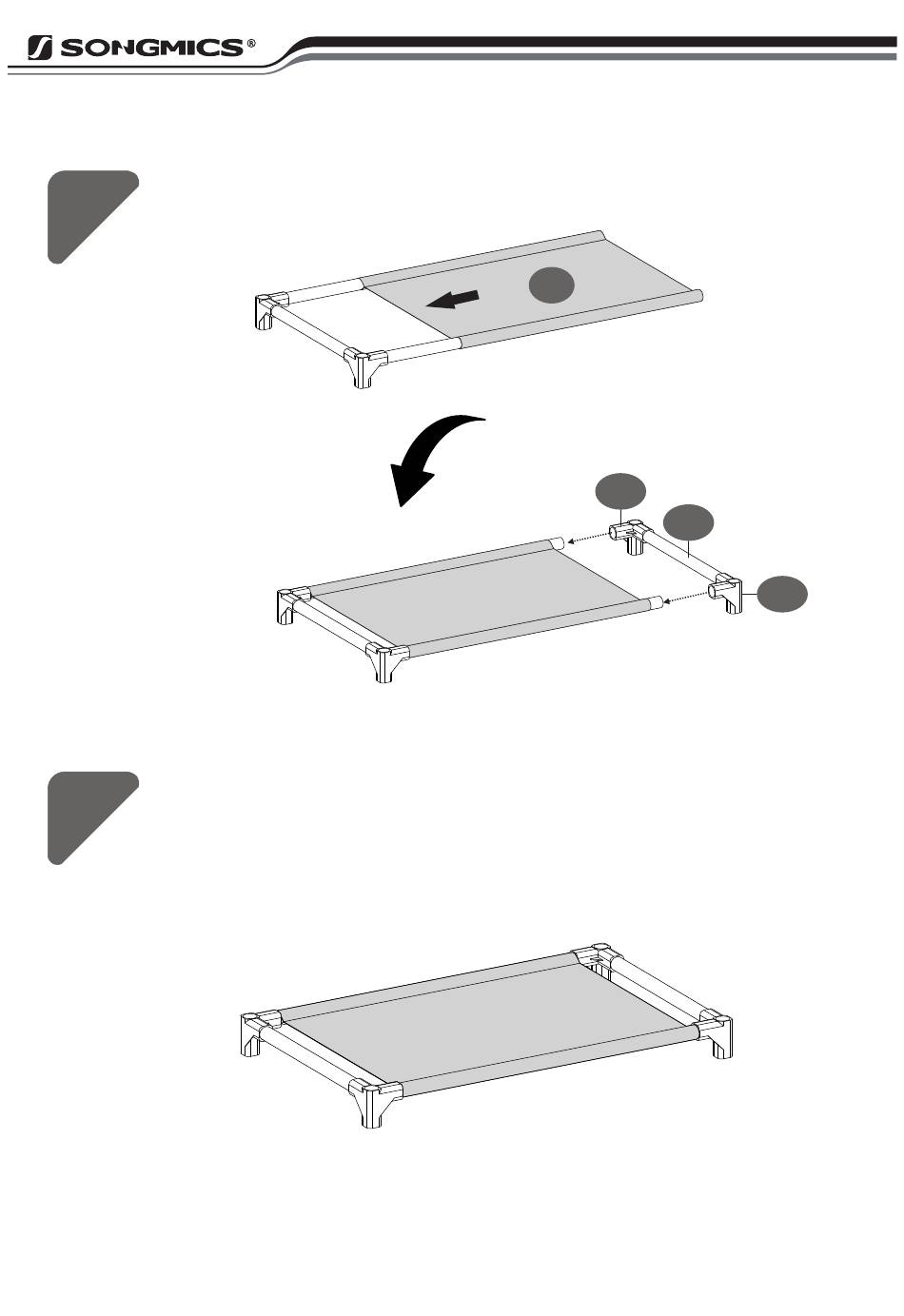 SONGMICS®