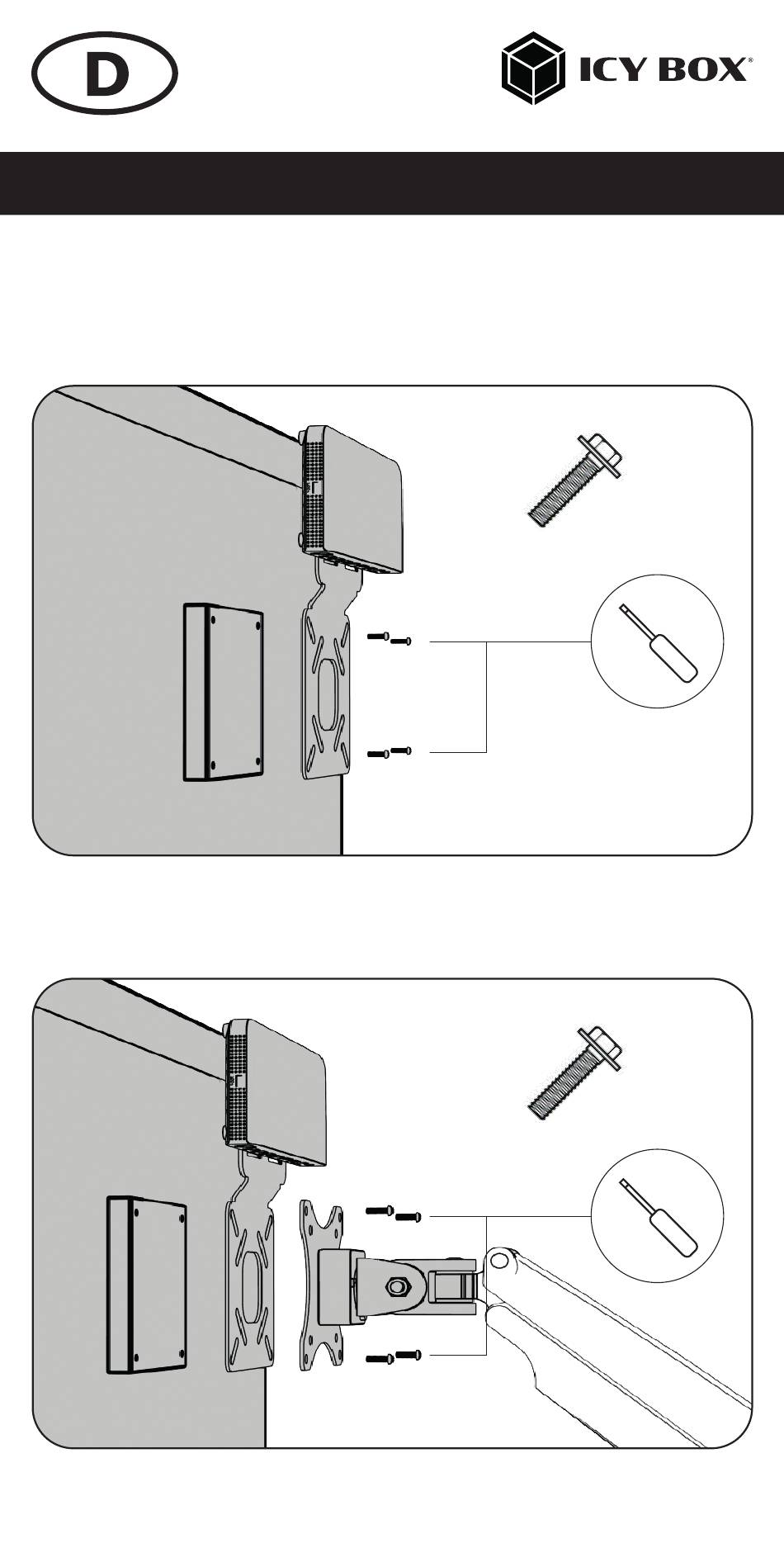 D

ICY BOX®