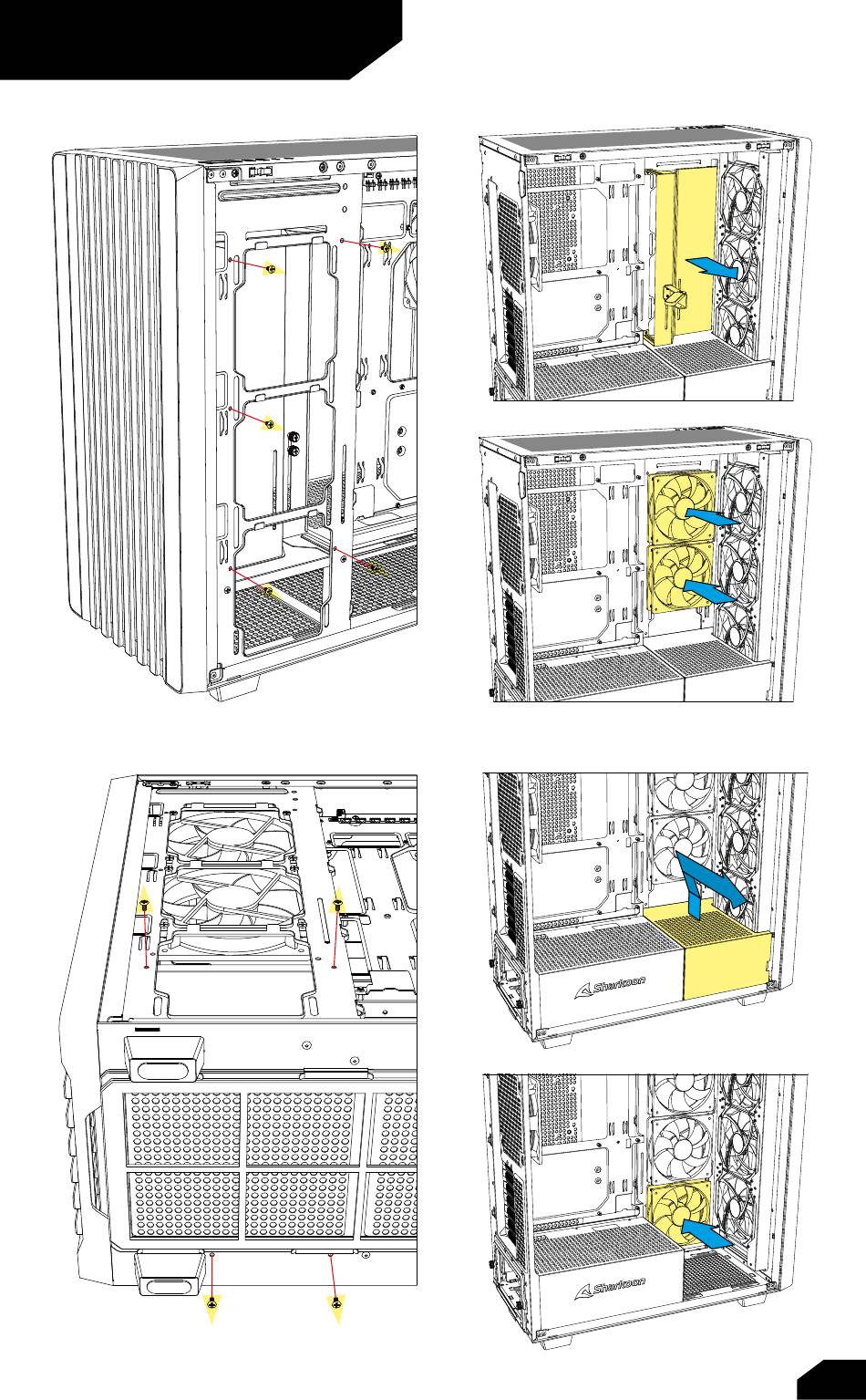 Sharkoon

Sharkoon