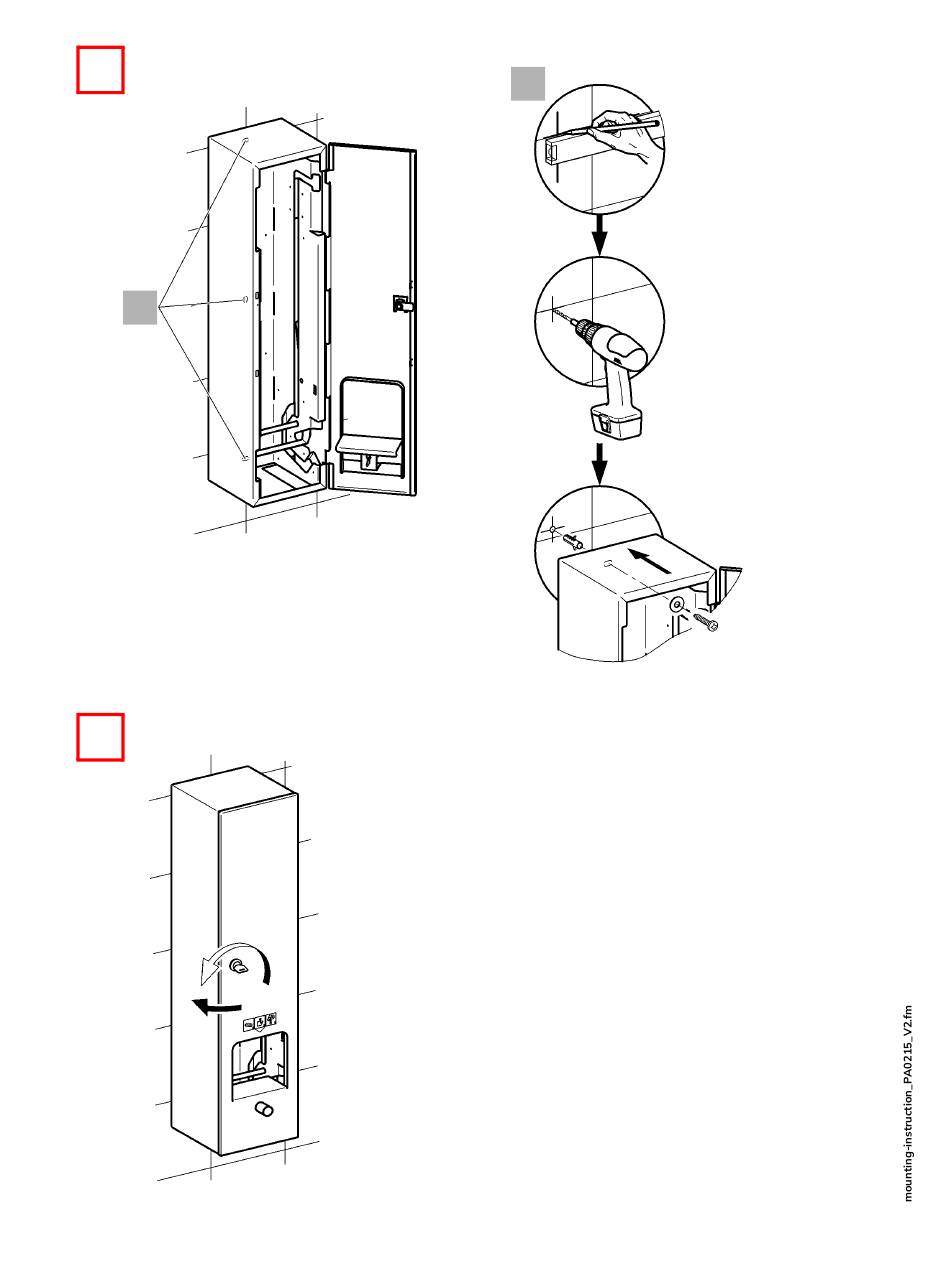 mounting-instruction_PA0215_V2.fm