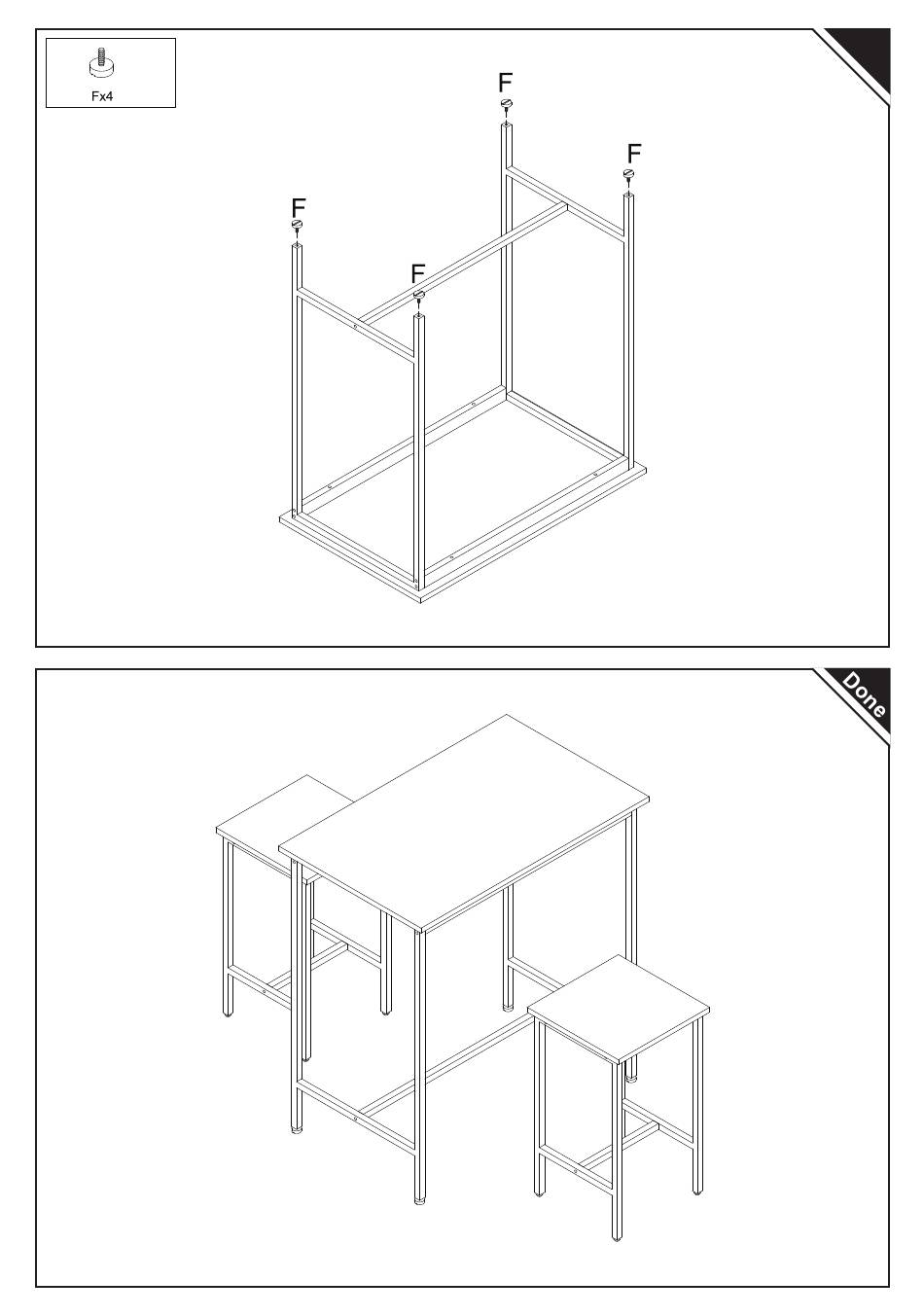 Fx4

F

F

F

F

Done