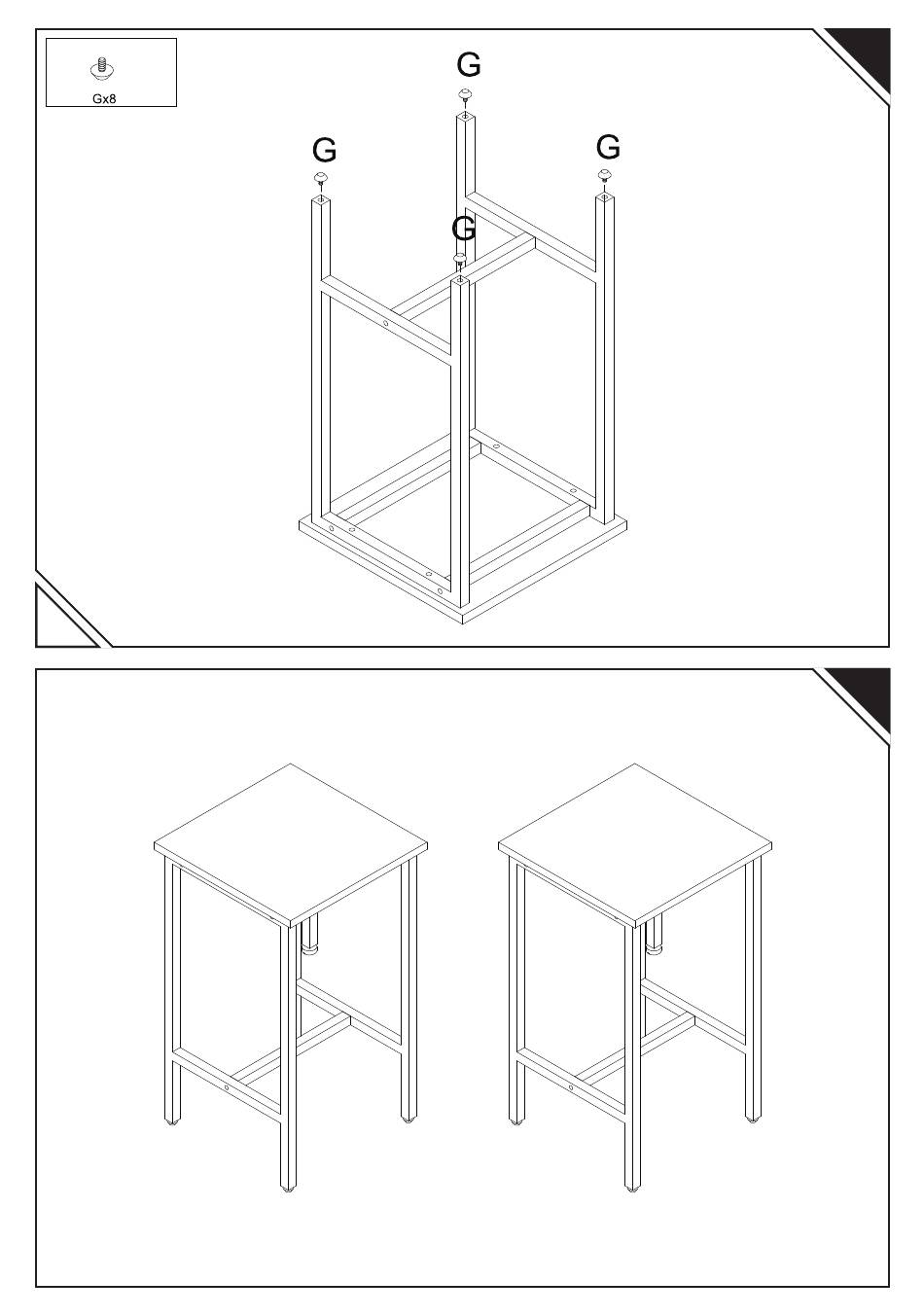 Gx8

G

G

G

G