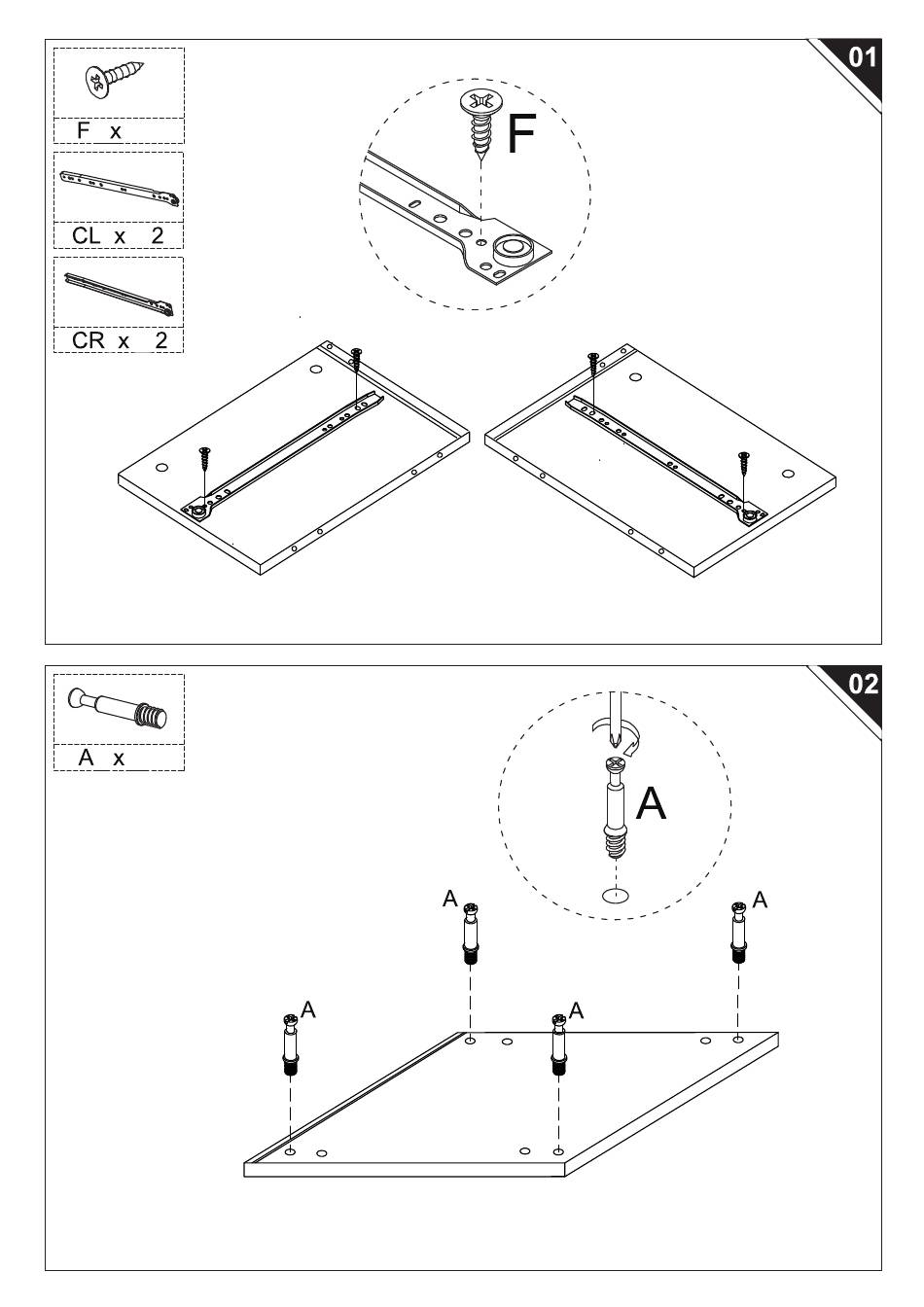 01

F x

CL x 2

CR x 2

F

02

A x

A

A

A

A

A