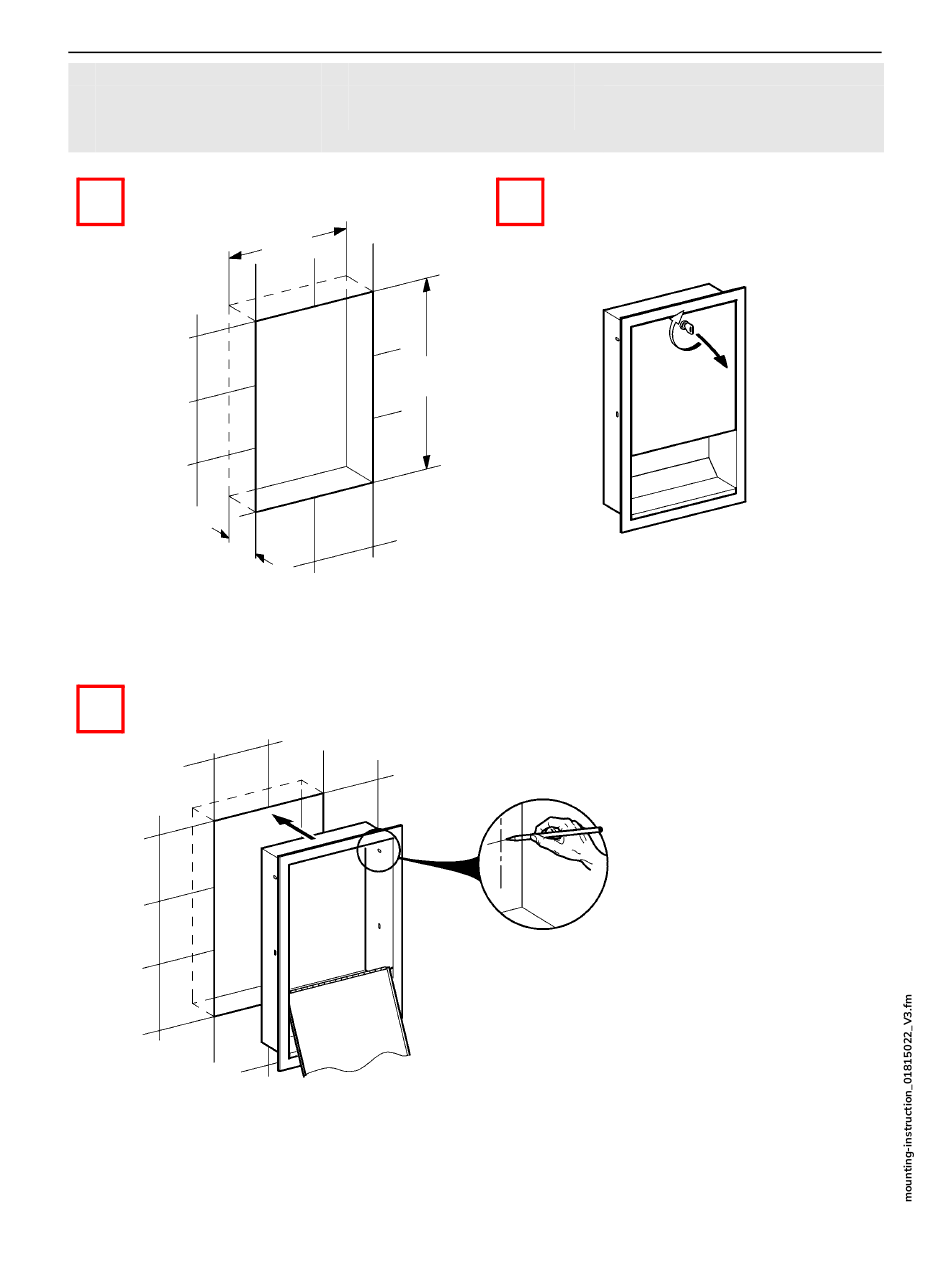 mounting-instruction_01815022_V3.fm