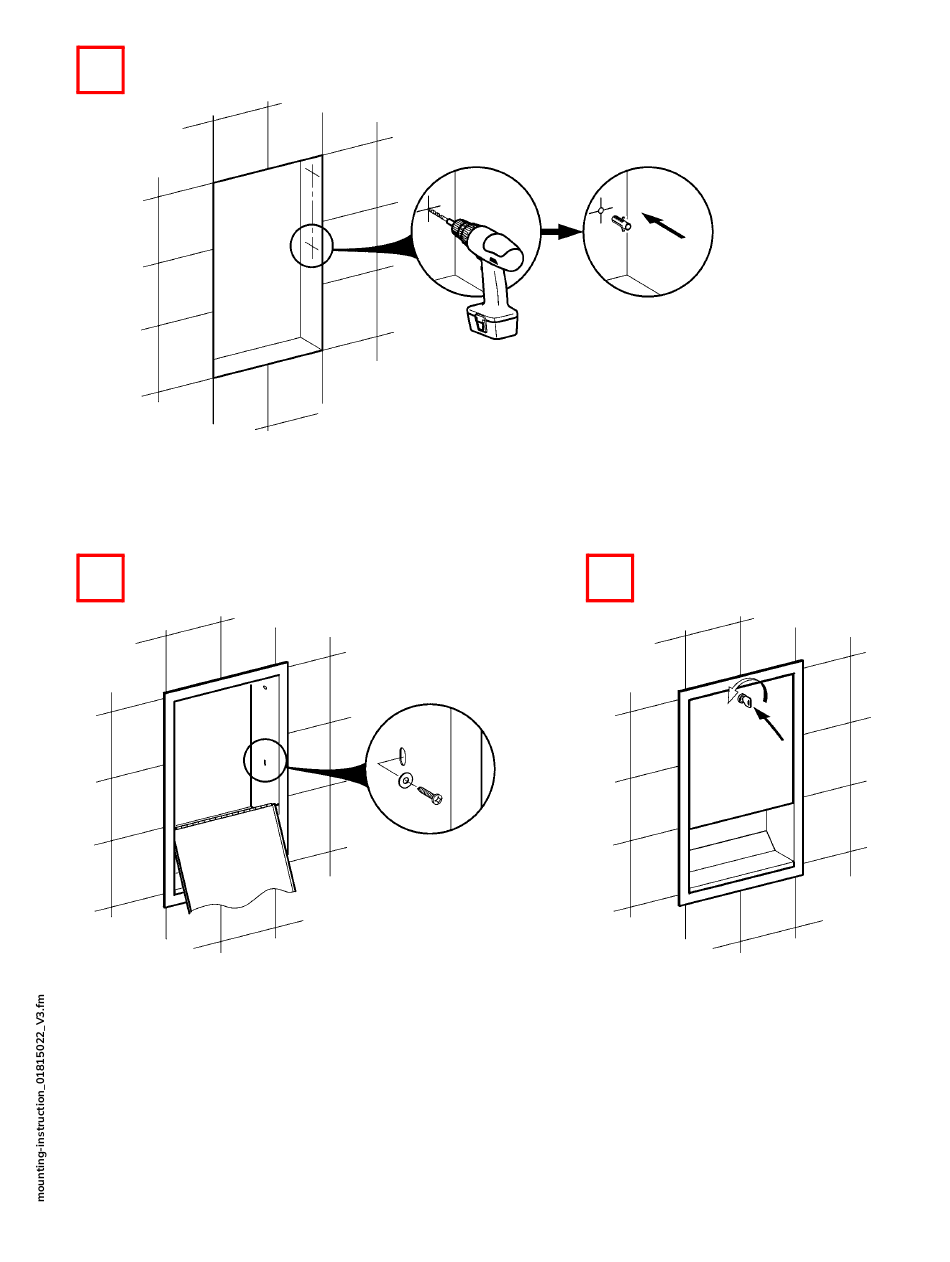 mounting-instruction_01815022_V3.fm