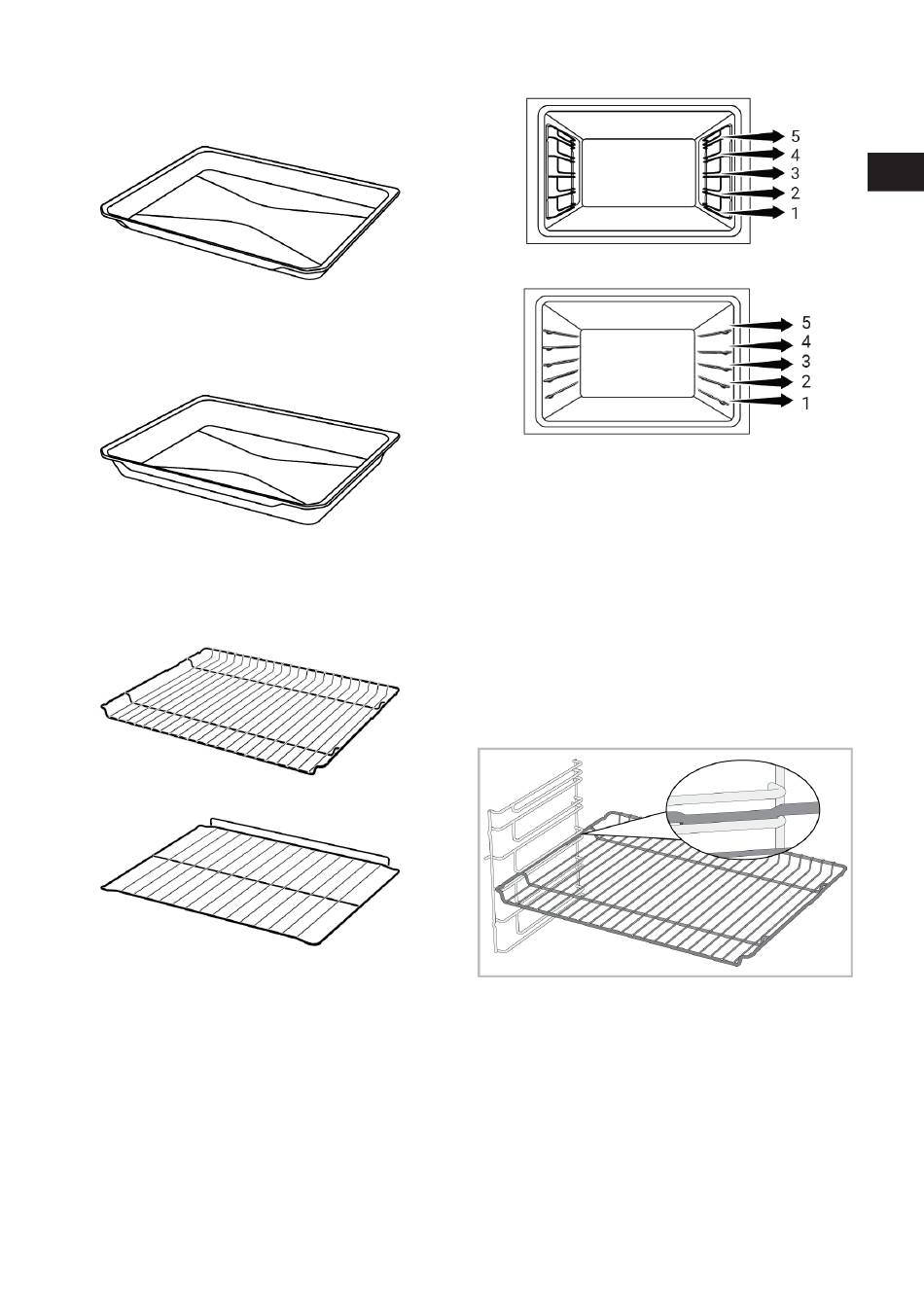 5
4
3
2
1

5
4
3
2
1