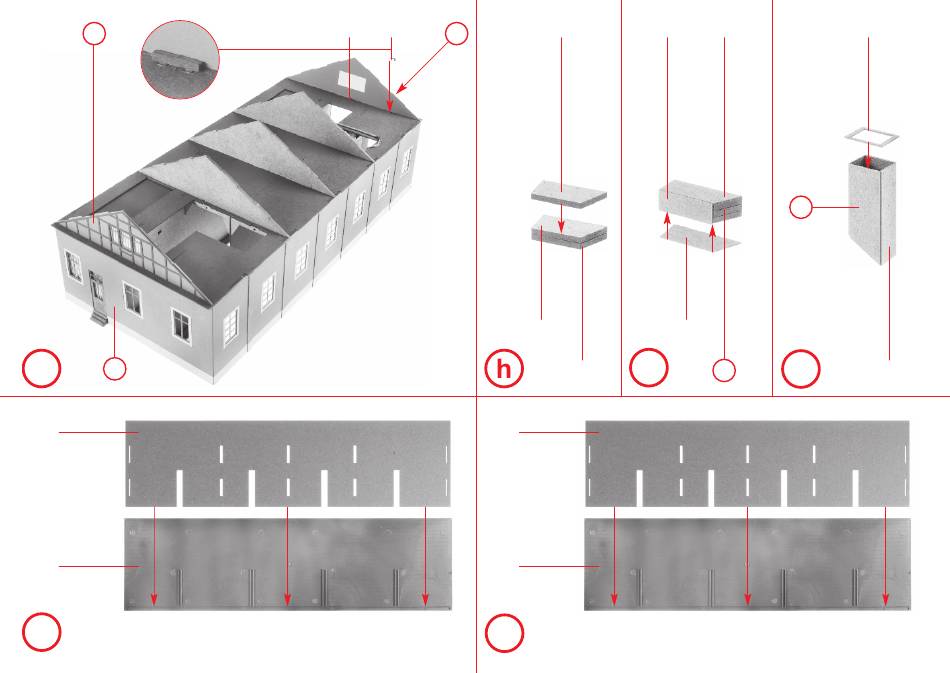 h