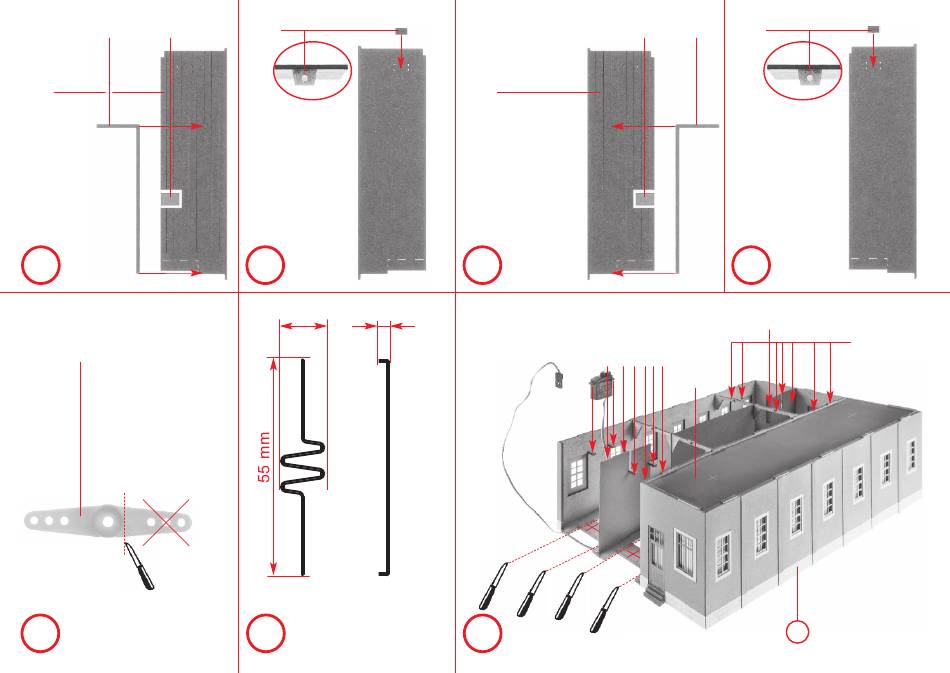 55 mm