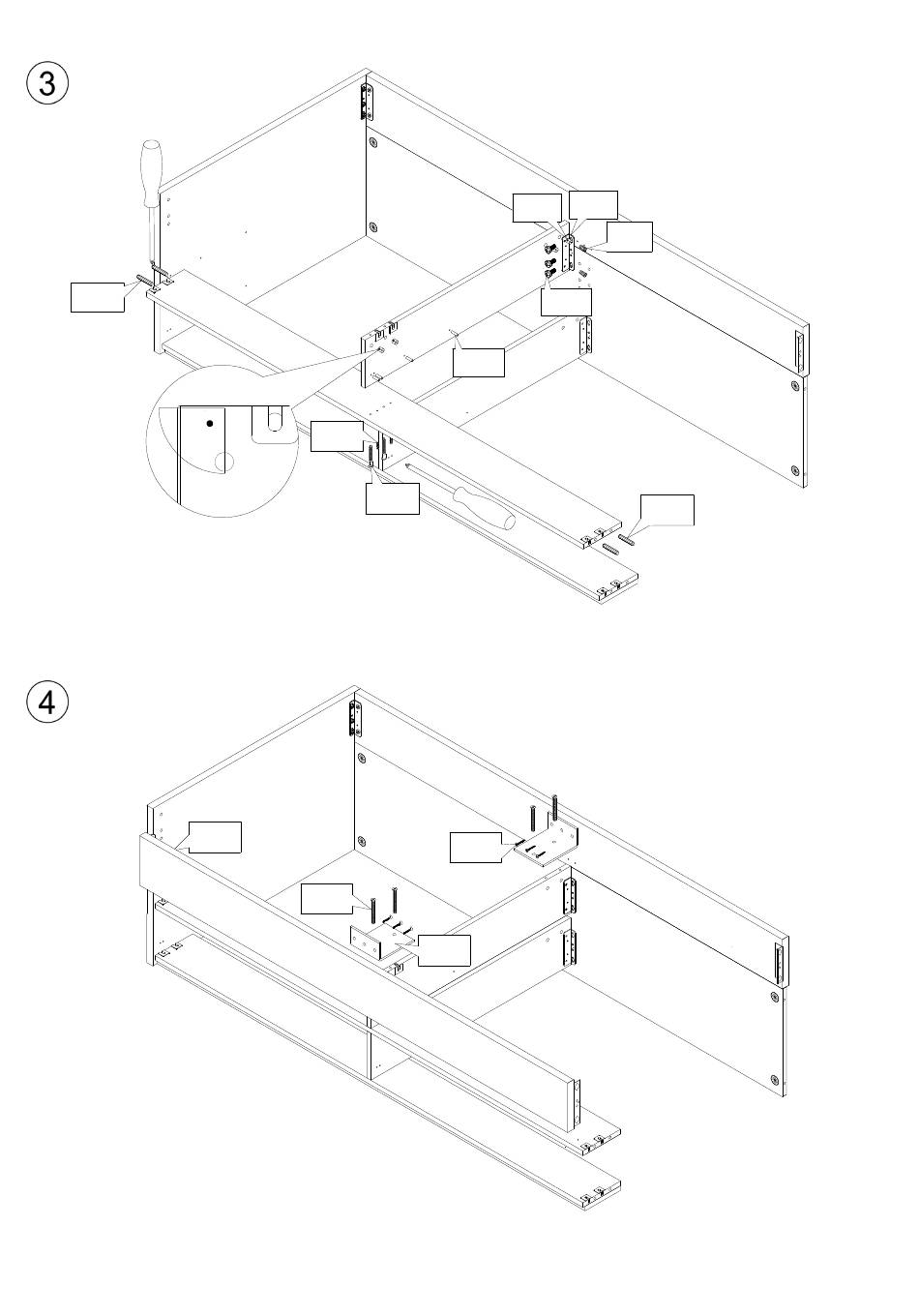 3

4