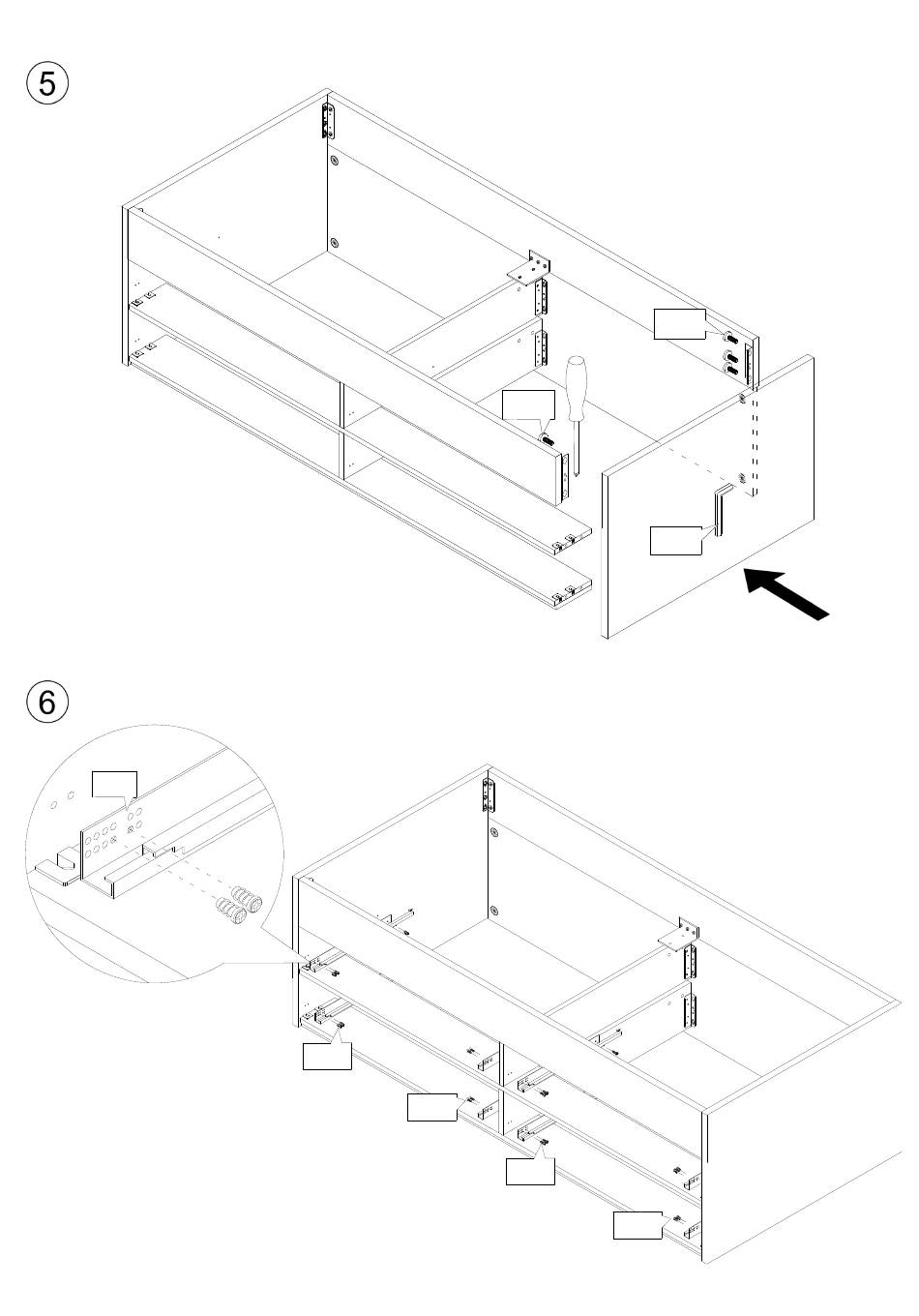 5

6