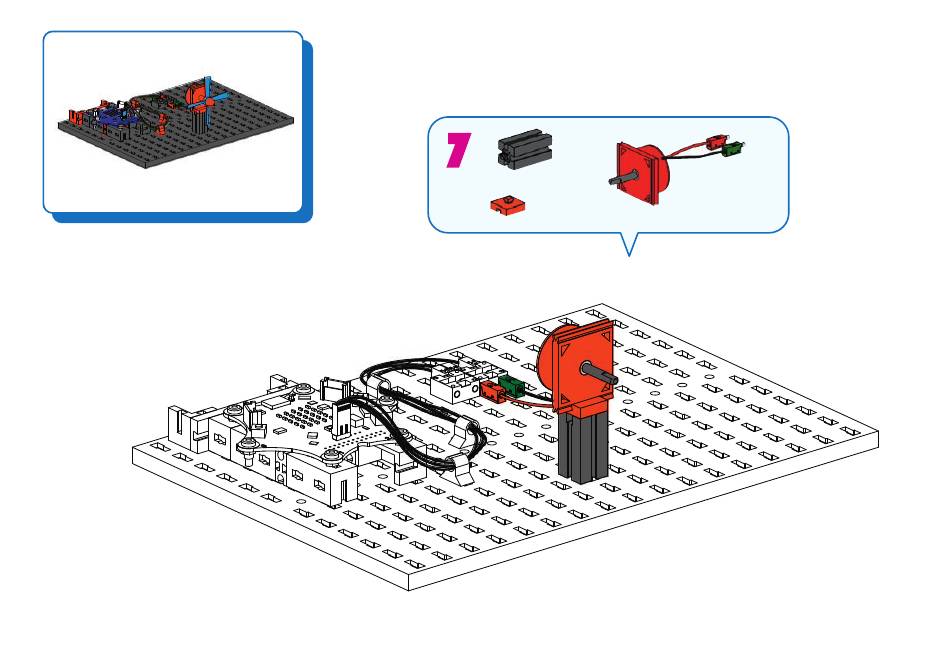 7