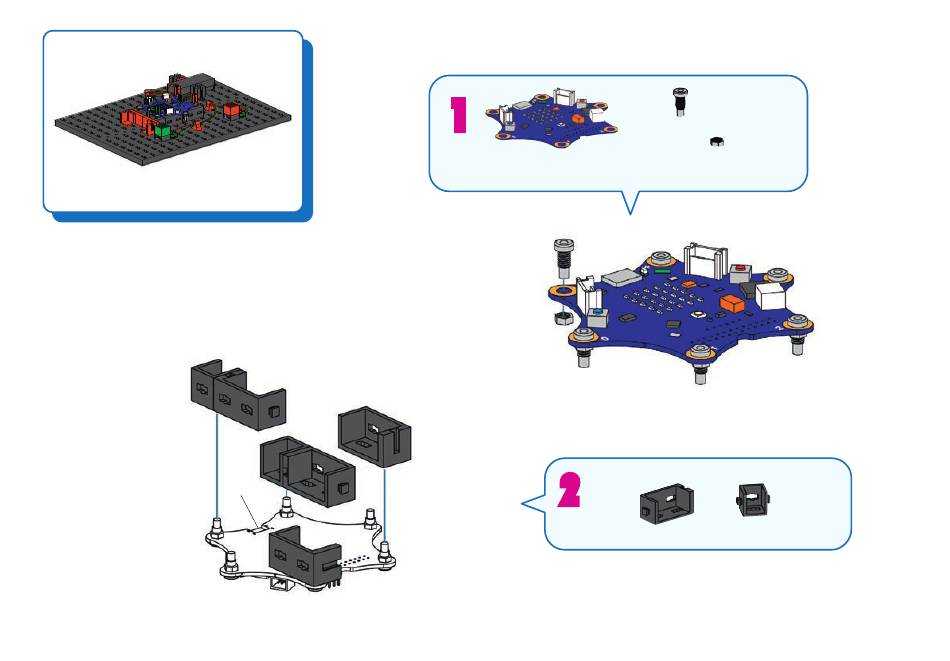 1

2